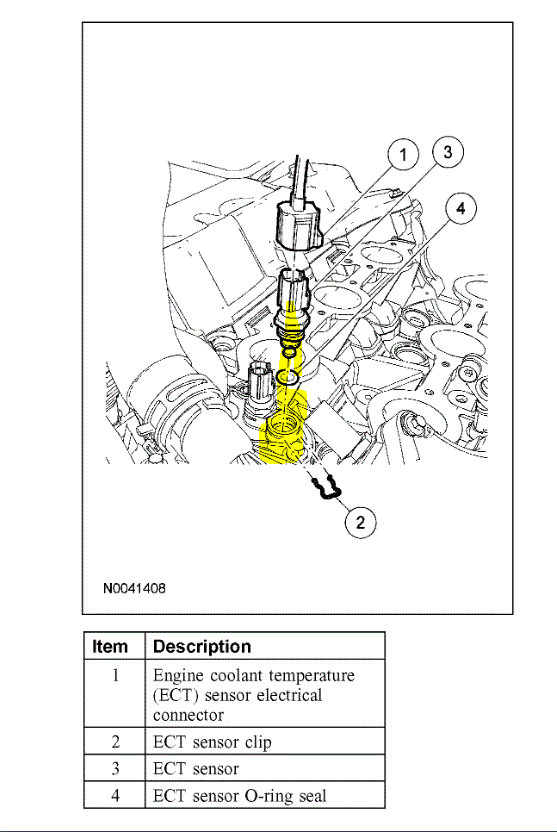 1
3
4
2

N0041408

| Item | Description |
|---|---|
| 1 | Engine coolant temperature (ECT) sensor electrical connector |
| 2 | ECT sensor clip |
| 3 | ECT sensor |
| 4 | ECT sensor O-ring seal |