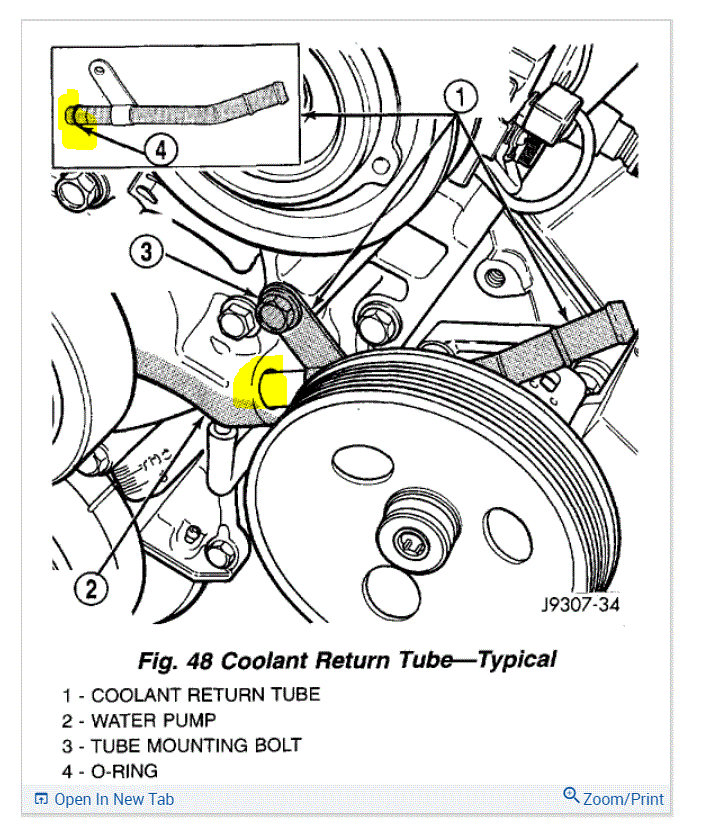 1

4

3

2

J9307-34

Fig. 48 Coolant Return Tube—Typical

1 - COOLANT RETURN TUBE
2 - WATER PUMP
3 - TUBE MOUNTING BOLT
4 - O-RING

Open In New Tab

Zoom/Print