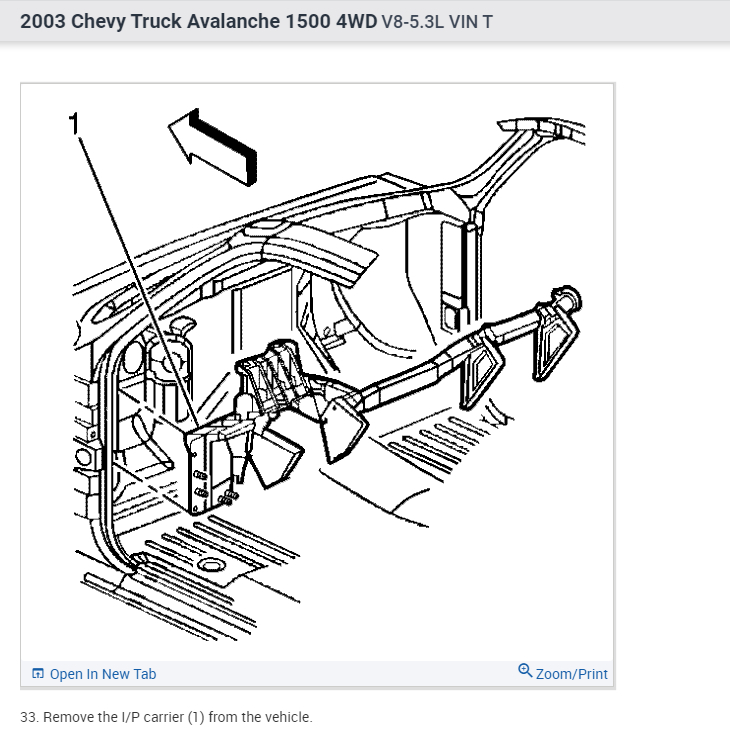 2003 Chevy Truck Avalanche 1500 4WD V8-5.3L VIN T

1

Open In New Tab

Zoom/Print

33. Remove the I/P carrier (1) from the vehicle.