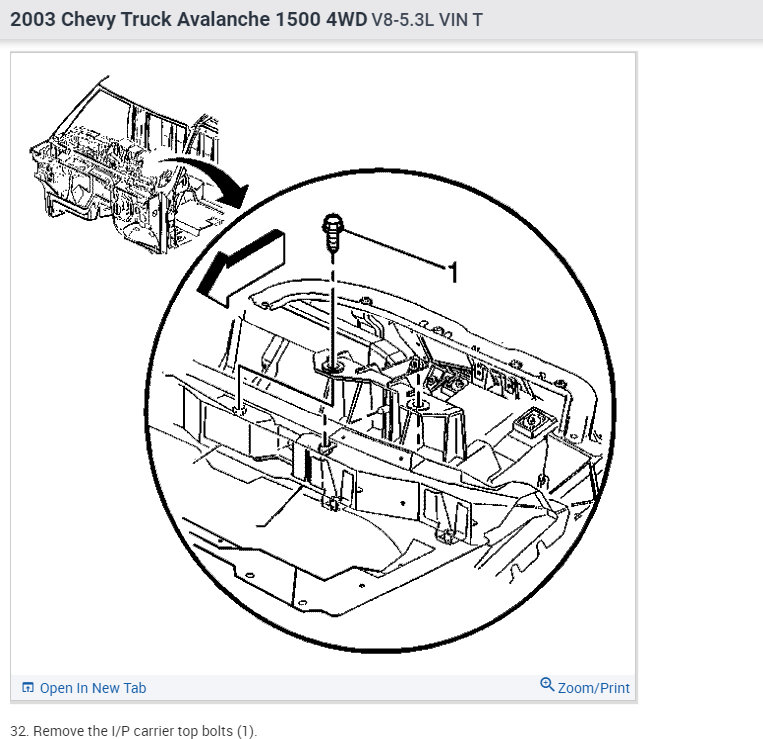 2003 Chevy Truck Avalanche 1500 4WD V8-5.3L VIN T

1

Open In New Tab

Zoom/Print

32. Remove the I/P carrier top bolts (1).