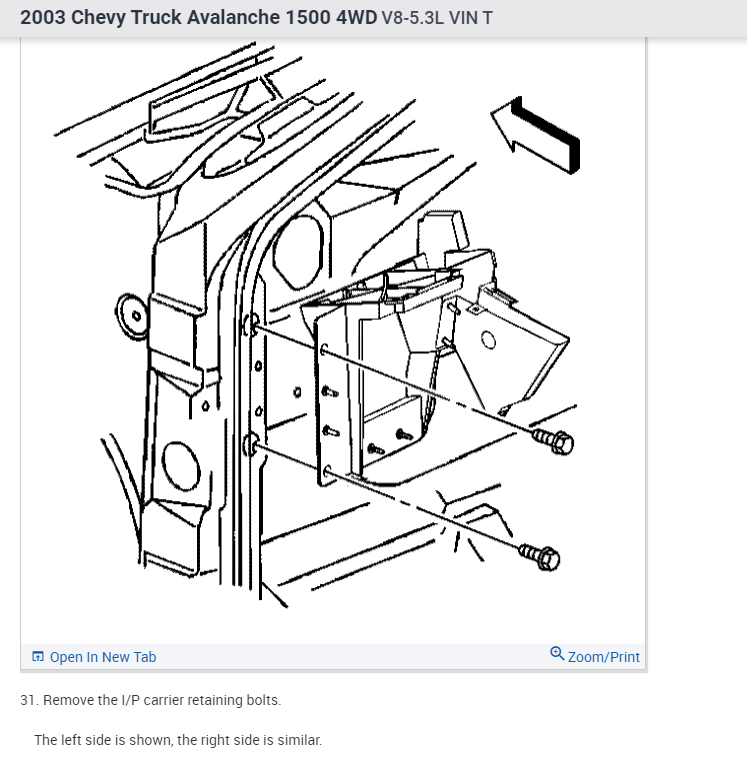 2003 Chevy Truck Avalanche 1500 4WD V8-5.3L VIN T

Open In New Tab

Zoom/Print

31. Remove the I/P carrier retaining bolts.

The left side is shown, the right side is similar.