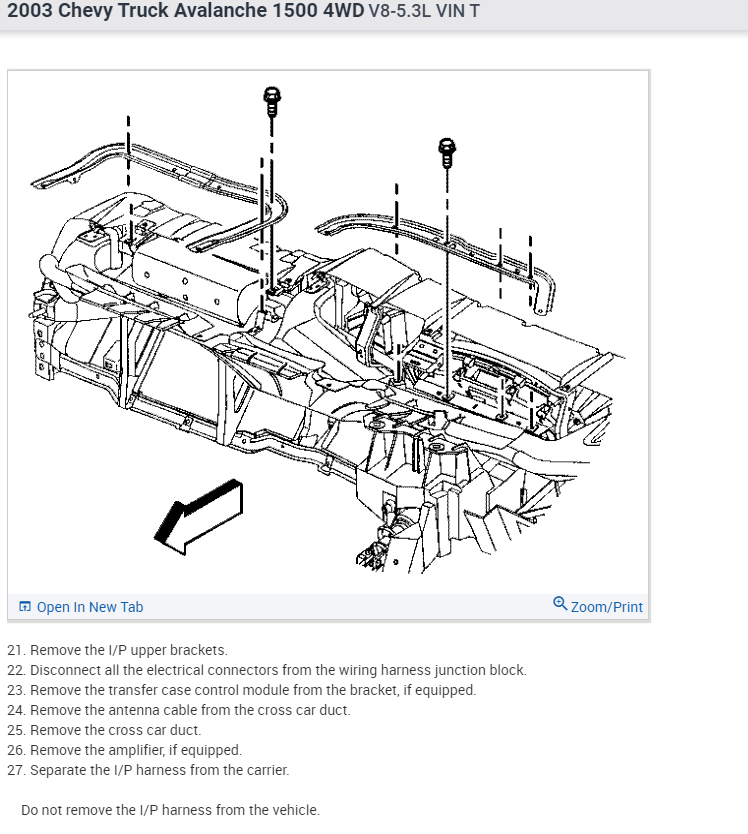 2003 Chevy Truck Avalanche 1500 4WD V8-5.3L VIN T

Open In New Tab

Zoom/Print

21. Remove the I/P upper brackets.
22. Disconnect all the electrical connectors from the wiring harness junction block.
23. Remove the transfer case control module from the bracket, if equipped.
24. Remove the antenna cable from the cross car duct.
25. Remove the cross car duct.
26. Remove the amplifier, if equipped.
27. Separate the I/P harness from the carrier.

Do not remove the I/P harness from the vehicle.