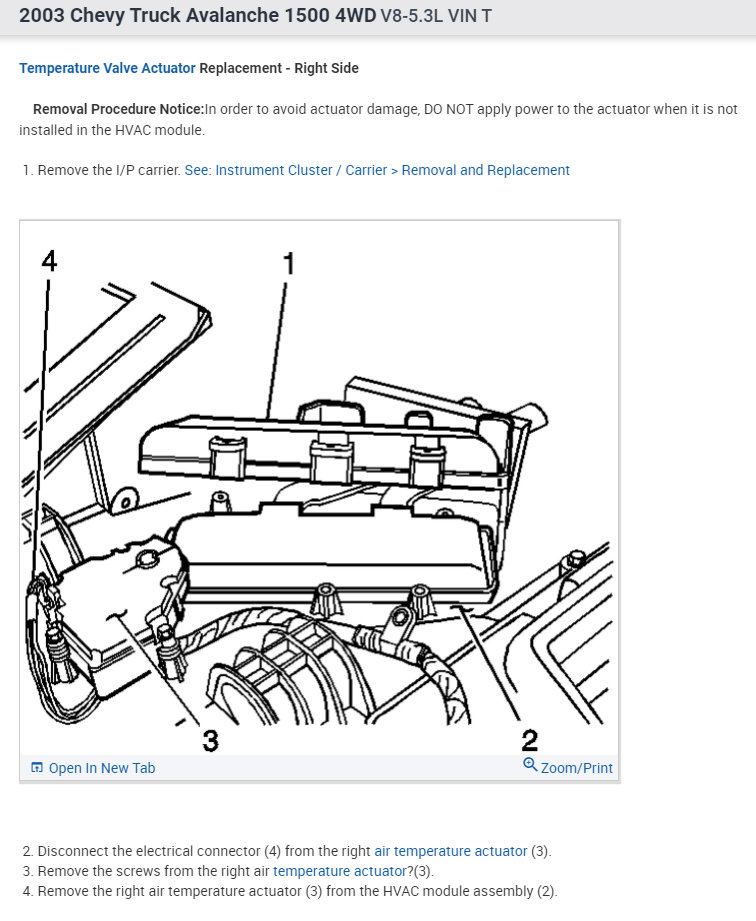 2003 Chevy Truck Avalanche 1500 4WD V8-5.3L VIN T

Temperature Valve Actuator Replacement - Right Side

Removal Procedure Notice:In order to avoid actuator damage, DO NOT apply power to the actuator when it is not installed in the HVAC module.

1. Remove the I/P carrier. See: Instrument Cluster / Carrier > Removal and Replacement

4

1

3

2

Open In New Tab

Zoom/Print

2. Disconnect the electrical connector (4) from the right air temperature actuator (3).
3. Remove the screws from the right air temperature actuator?(3).
4. Remove the right air temperature actuator (3) from the HVAC module assembly (2).