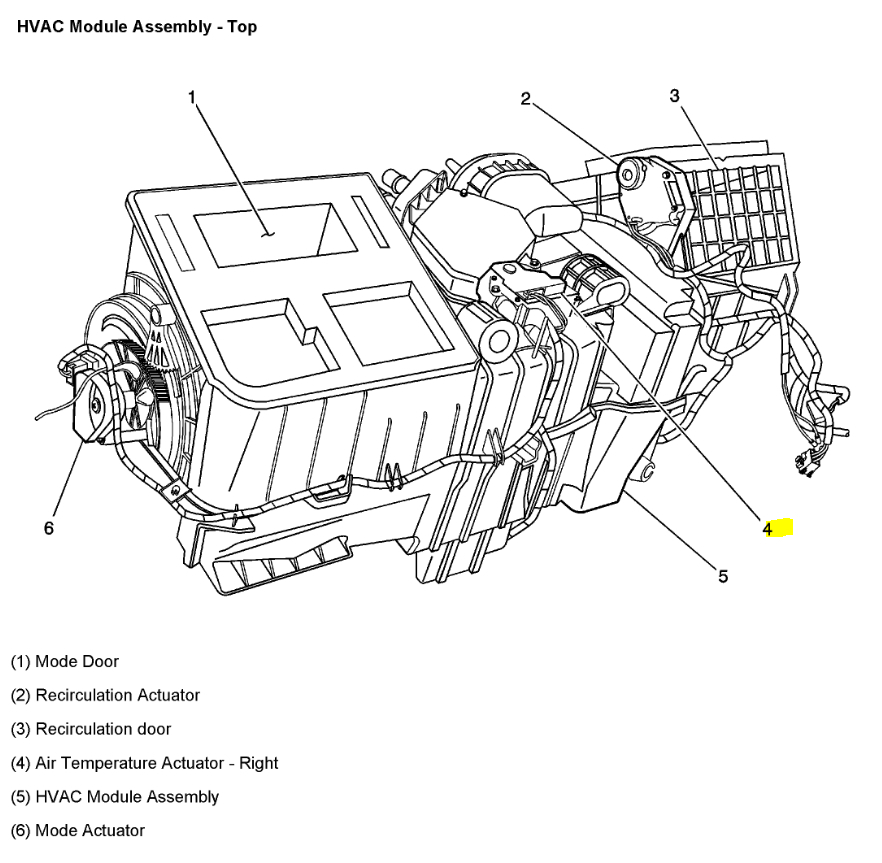 HVAC Module Assembly - Top

1

2

3

6

4

5

(1) Mode Door

(2) Recirculation Actuator

(3) Recirculation door

(4) Air Temperature Actuator - Right

(5) HVAC Module Assembly

(6) Mode Actuator