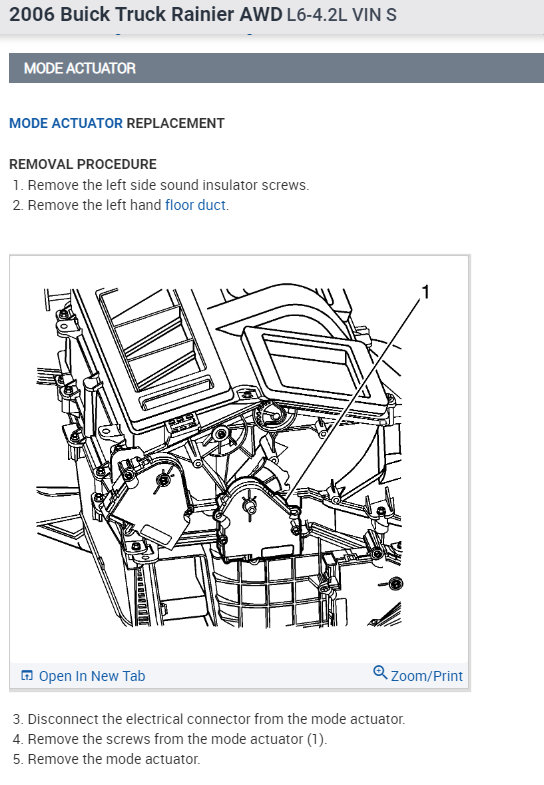 2006 Buick Truck Rainier AWD L6-4.2L VIN S

MODE ACTUATOR

MODE ACTUATOR REPLACEMENT

REMOVAL PROCEDURE
1. Remove the left side sound insulator screws.
2. Remove the left hand floor duct.

1

Open In New Tab Zoom/Print

3. Disconnect the electrical connector from the mode actuator.
4. Remove the screws from the mode actuator (1).
5. Remove the mode actuator.