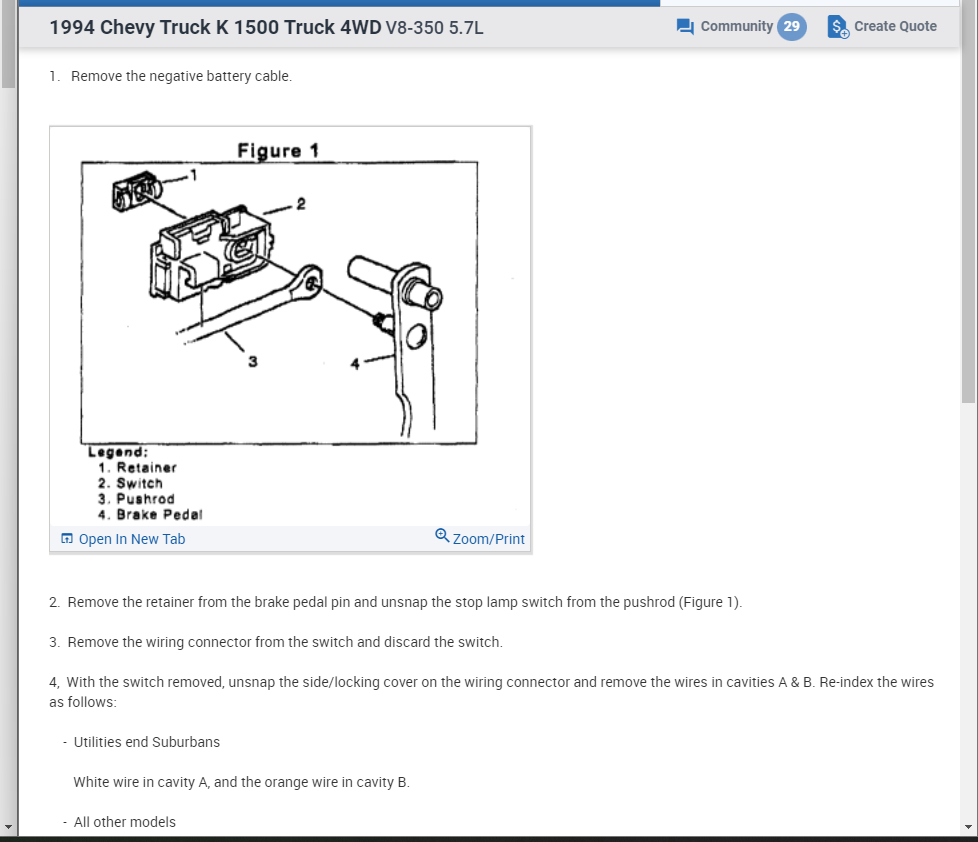 1994 Chevy Truck K 1500 Truck 4WD V8-350 5.7L

Community 29

Create Quote

1. Remove the negative battery cable.

Figure 1

1

2

3

4

Legend:
1. Retainer
2. Switch
3. Pushrod
4. Brake Pedal

Open In New Tab

Zoom/Print

2. Remove the retainer from the brake pedal pin and unsnap the stop lamp switch from the pushrod (Figure 1).

3. Remove the wiring connector from the switch and discard the switch.

4, With the switch removed, unsnap the side/locking cover on the wiring connector and remove the wires in cavities A & B. Re-index the wires as follows:

- Utilities end Suburbans

White wire in cavity A, and the orange wire in cavity B.

- All other models