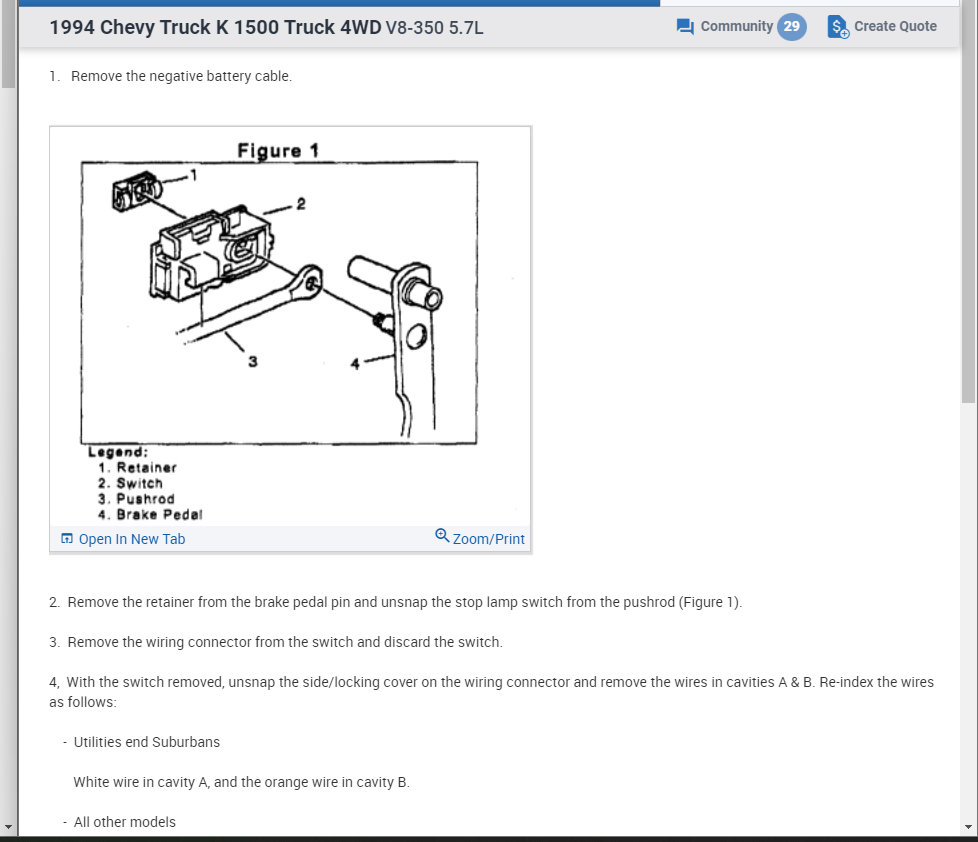 1994 Chevy Truck K 1500 Truck 4WD V8-350 5.7L

Community 29

Create Quote

1. Remove the negative battery cable.

Figure 1

1

2

3

4

Legend:
1. Retainer
2. Switch
3. Pushrod
4. Brake Pedal

Open In New Tab

Zoom/Print

2. Remove the retainer from the brake pedal pin and unsnap the stop lamp switch from the pushrod (Figure 1).

3. Remove the wiring connector from the switch and discard the switch.

4, With the switch removed, unsnap the side/locking cover on the wiring connector and remove the wires in cavities A & B. Re-index the wires as follows:

- Utilities end Suburbans

White wire in cavity A, and the orange wire in cavity B.

- All other models