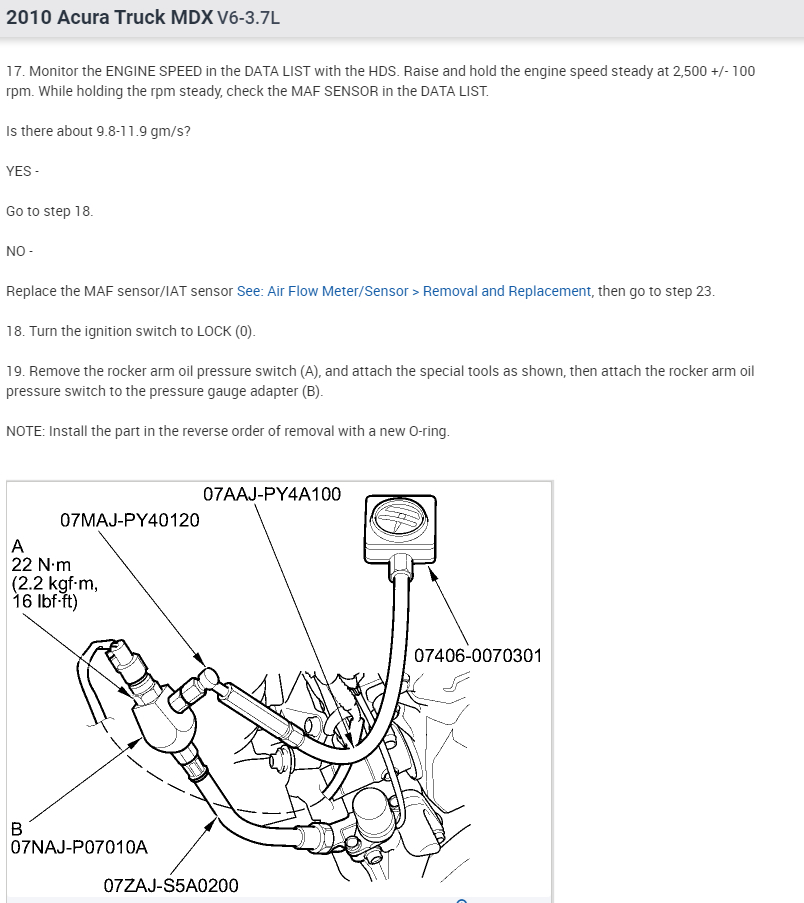 2010 Acura Truck MDX V6-3.7L

17. Monitor the ENGINE SPEED in the DATA LIST with the HDS. Raise and hold the engine speed steady at 2,500 +/- 100 rpm. While holding the rpm steady, check the MAF SENSOR in the DATA LIST.

Is there about 9.8-11.9 gm/s?

YES -

Go to step 18.

NO -

Replace the MAF sensor/IAT sensor See: Air Flow Meter/Sensor > Removal and Replacement, then go to step 23.

18. Turn the ignition switch to LOCK (0).

19. Remove the rocker arm oil pressure switch (A), and attach the special tools as shown, then attach the rocker arm oil pressure switch to the pressure gauge adapter (B).

NOTE: Install the part in the reverse order of removal with a new O-ring.

07AAJ-PY4A100
07MAJ-PY40120
A
22 N·m
(2.2 kgf·m,
16 lbf·ft)
07406-0070301
B
07NAJ-P07010A
07ZAJ-S5A0200