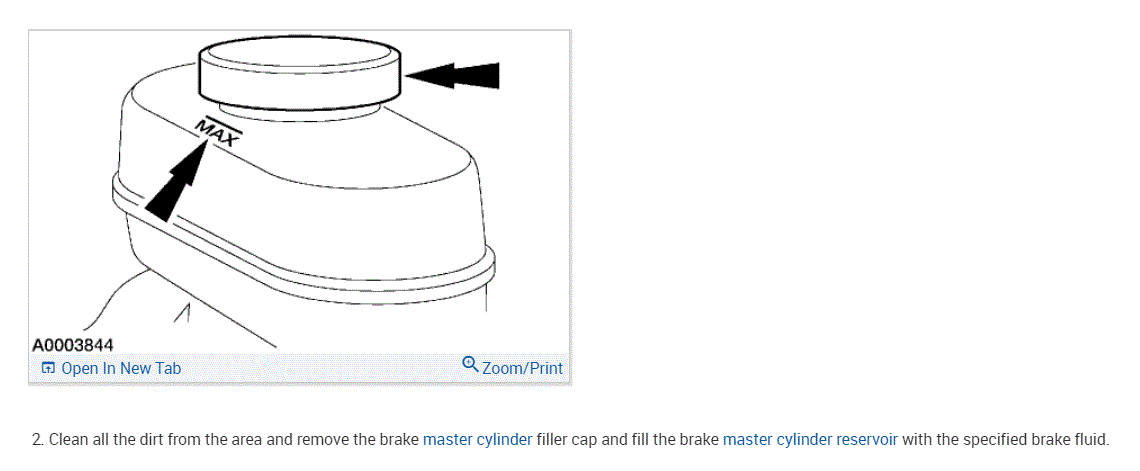 MAX

A0003844
Open In New Tab
Zoom/Print

2. Clean all the dirt from the area and remove the brake master cylinder filler cap and fill the brake master cylinder reservoir with the specified brake fluid.