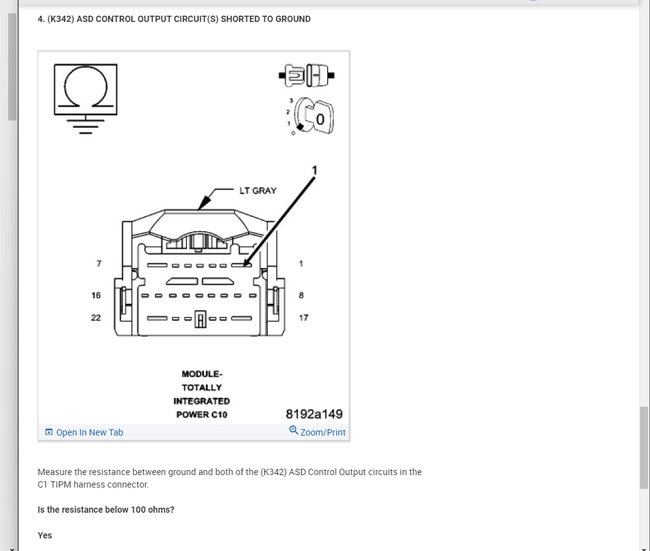 4. (K342) ASD CONTROL OUTPUT CIRCUIT(S) SHORTED TO GROUND

3
2
1
0
0

1

LT GRAY

7
1
16
8
22
17

MODULE-
TOTALLY
INTEGRATED
POWER C10

8192a149

Open In New Tab
Zoom/Print

Measure the resistance between ground and both of the (K342) ASD Control Output circuits in the C1 TIPM harness connector.

Is the resistance below 100 ohms?

Yes