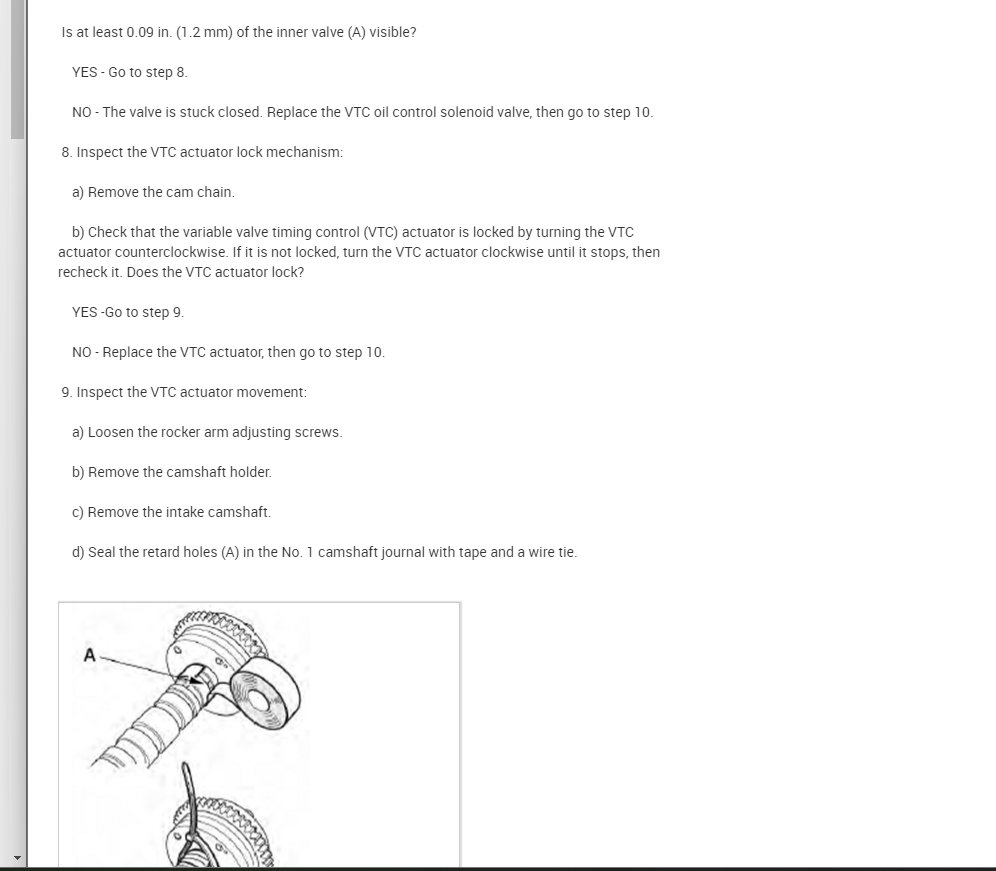 Is at least 0.09 in. (1.2 mm) of the inner valve (A) visible?

YES - Go to step 8.

NO - The valve is stuck closed. Replace the VTC oil control solenoid valve, then go to step 10.

8. Inspect the VTC actuator lock mechanism:

a) Remove the cam chain.

b) Check that the variable valve timing control (VTC) actuator is locked by turning the VTC actuator counterclockwise. If it is not locked, turn the VTC actuator clockwise until it stops, then recheck it. Does the VTC actuator lock?

YES -Go to step 9.

NO - Replace the VTC actuator, then go to step 10.

9. Inspect the VTC actuator movement:

a) Loosen the rocker arm adjusting screws.

b) Remove the camshaft holder.

c) Remove the intake camshaft.

d) Seal the retard holes (A) in the No. 1 camshaft journal with tape and a wire tie.

A