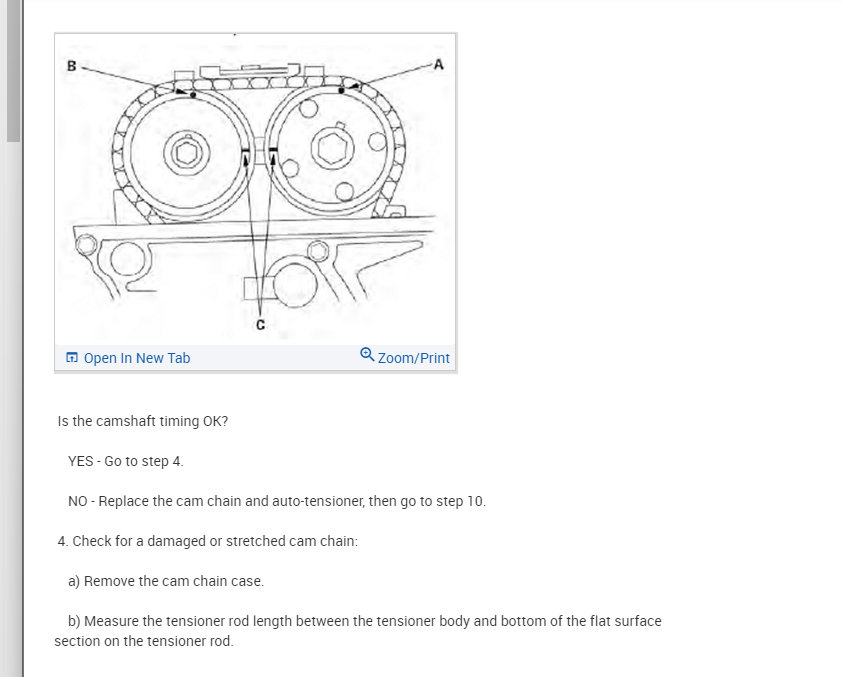 B

A

C

Open In New Tab

Zoom/Print

Is the camshaft timing OK?

YES - Go to step 4.

NO - Replace the cam chain and auto-tensioner, then go to step 10.

4. Check for a damaged or stretched cam chain:

a) Remove the cam chain case.

b) Measure the tensioner rod length between the tensioner body and bottom of the flat surface section on the tensioner rod.