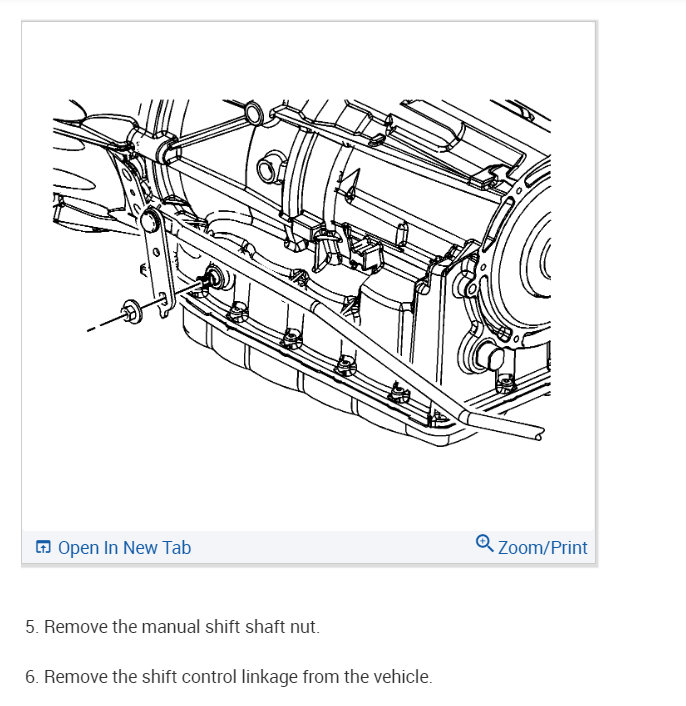 Open In New Tab
Zoom/Print

5. Remove the manual shift shaft nut.

6. Remove the shift control linkage from the vehicle.