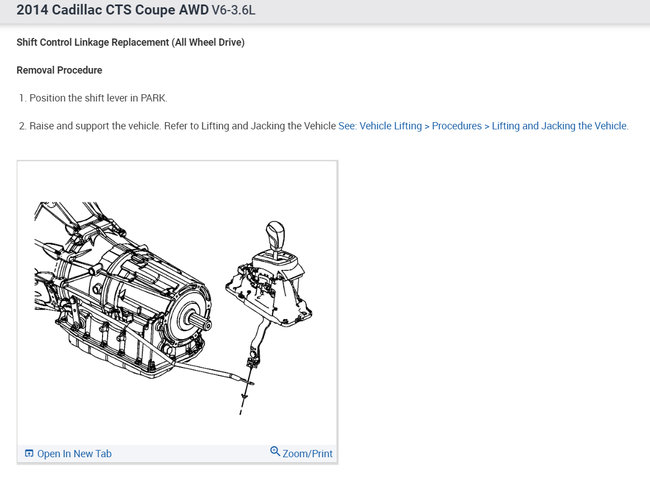 2014 Cadillac CTS Coupe AWD V6-3.6L

Shift Control Linkage Replacement (All Wheel Drive)

Removal Procedure

1. Position the shift lever in PARK.

2. Raise and support the vehicle. Refer to Lifting and Jacking the Vehicle See: Vehicle Lifting > Procedures > Lifting and Jacking the Vehicle.

Open In New Tab

Zoom/Print