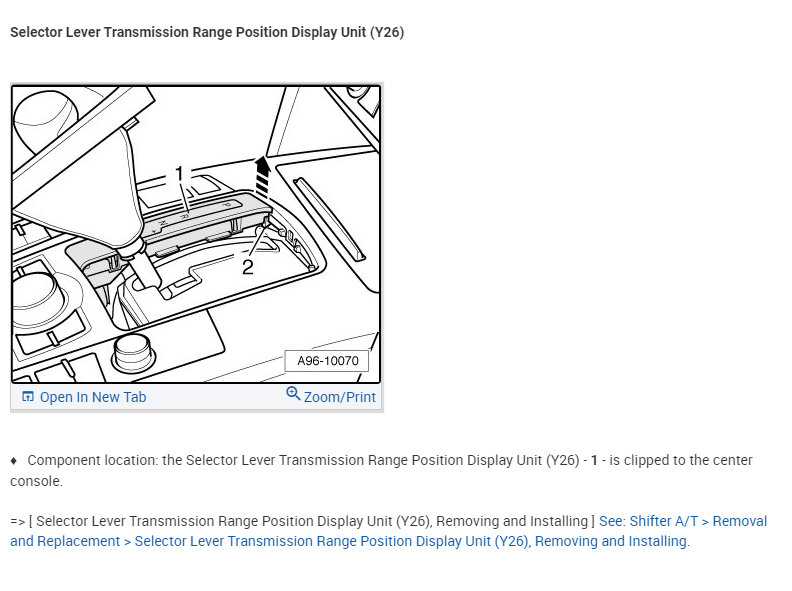 Selector Lever Transmission Range Position Display Unit (Y26)

1

2

A96-10070

Open In New Tab

Zoom/Print

♦ Component location: the Selector Lever Transmission Range Position Display Unit (Y26) - 1 - is clipped to the center console.

=> [ Selector Lever Transmission Range Position Display Unit (Y26), Removing and Installing ] See: Shifter A/T > Removal and Replacement > Selector Lever Transmission Range Position Display Unit (Y26), Removing and Installing.