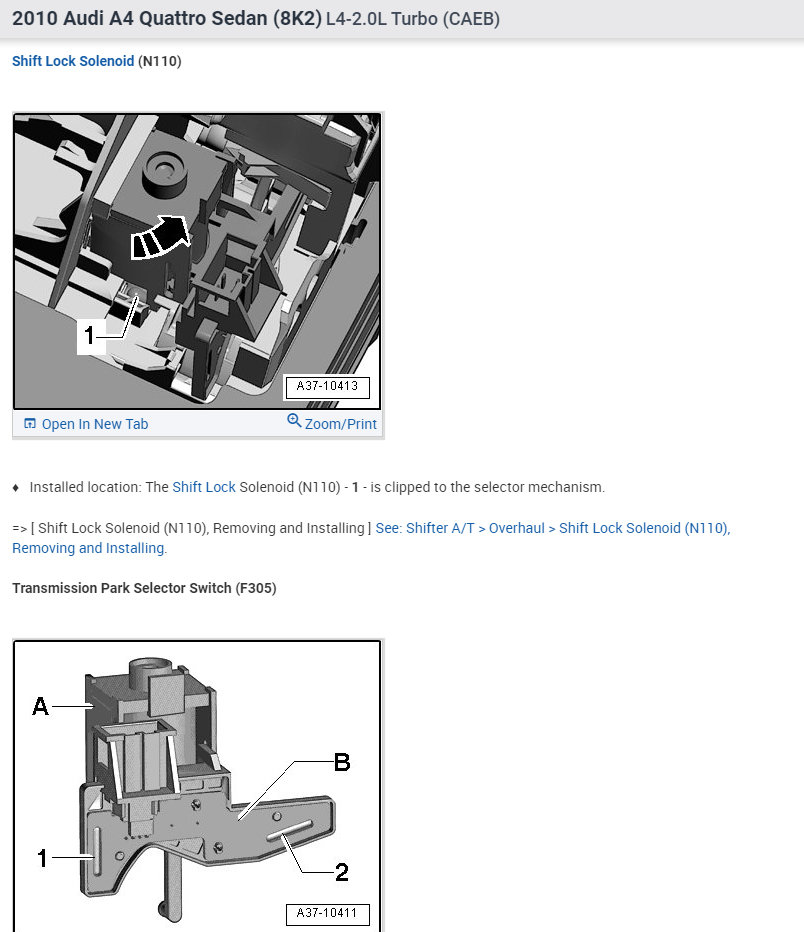 2010 Audi A4 Quattro Sedan (8K2) L4-2.0L Turbo (CAEB)

Shift Lock Solenoid (N110)

1

A37-10413

Open In New Tab Zoom/Print

♦ Installed location: The Shift Lock Solenoid (N110) - 1 - is clipped to the selector mechanism.

=> [ Shift Lock Solenoid (N110), Removing and Installing ] See: Shifter A/T > Overhaul > Shift Lock Solenoid (N110), Removing and Installing.

Transmission Park Selector Switch (F305)

A

B

1

2

A37-10411