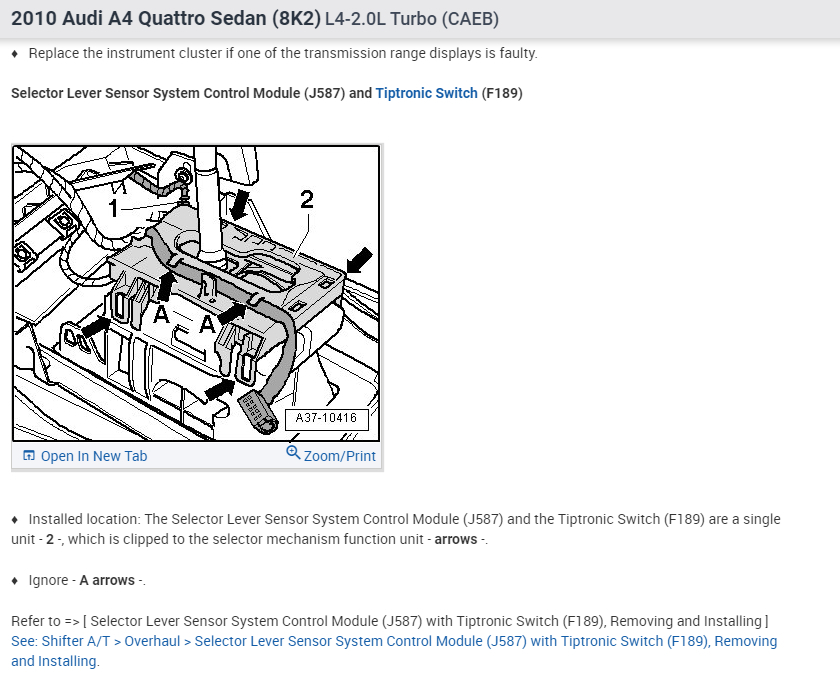 2010 Audi A4 Quattro Sedan (8K2) L4-2.0L Turbo (CAEB)

♦ Replace the instrument cluster if one of the transmission range displays is faulty.

Selector Lever Sensor System Control Module (J587) and Tiptronic Switch (F189)

1
2
A
A
A37-10416

Open In New Tab
Zoom/Print

♦ Installed location: The Selector Lever Sensor System Control Module (J587) and the Tiptronic Switch (F189) are a single unit - 2 -, which is clipped to the selector mechanism function unit - arrows -.

♦ Ignore - A arrows -.

Refer to => [ Selector Lever Sensor System Control Module (J587) with Tiptronic Switch (F189), Removing and Installing ] See: Shifter A/T > Overhaul > Selector Lever Sensor System Control Module (J587) with Tiptronic Switch (F189), Removing and Installing.