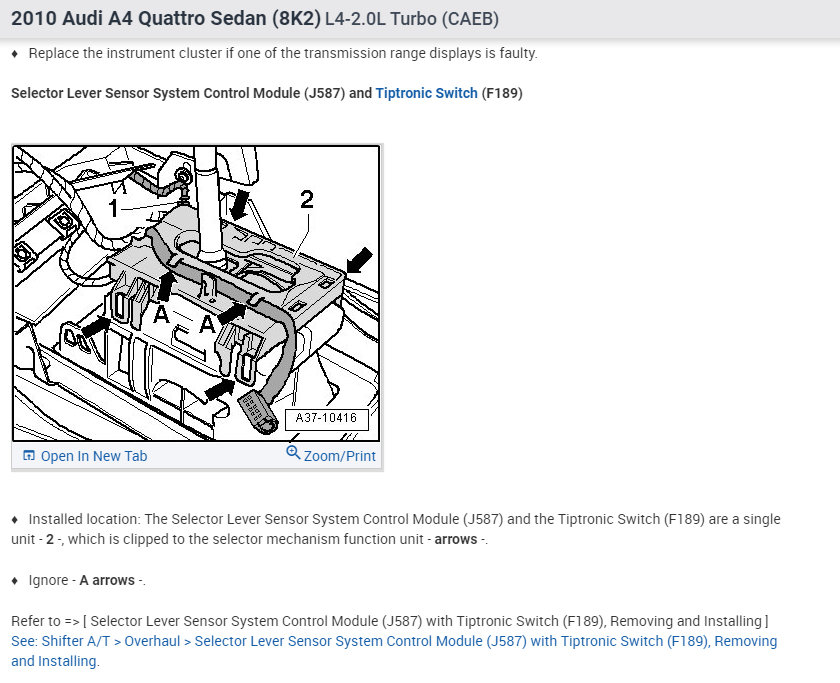 2010 Audi A4 Quattro Sedan (8K2) L4-2.0L Turbo (CAEB)

♦ Replace the instrument cluster if one of the transmission range displays is faulty.

Selector Lever Sensor System Control Module (J587) and Tiptronic Switch (F189)

1
2
A
A
A37-10416

Open In New Tab
Zoom/Print

♦ Installed location: The Selector Lever Sensor System Control Module (J587) and the Tiptronic Switch (F189) are a single unit - 2 -, which is clipped to the selector mechanism function unit - arrows -.

♦ Ignore - A arrows -.

Refer to => [ Selector Lever Sensor System Control Module (J587) with Tiptronic Switch (F189), Removing and Installing ] See: Shifter A/T > Overhaul > Selector Lever Sensor System Control Module (J587) with Tiptronic Switch (F189), Removing and Installing.