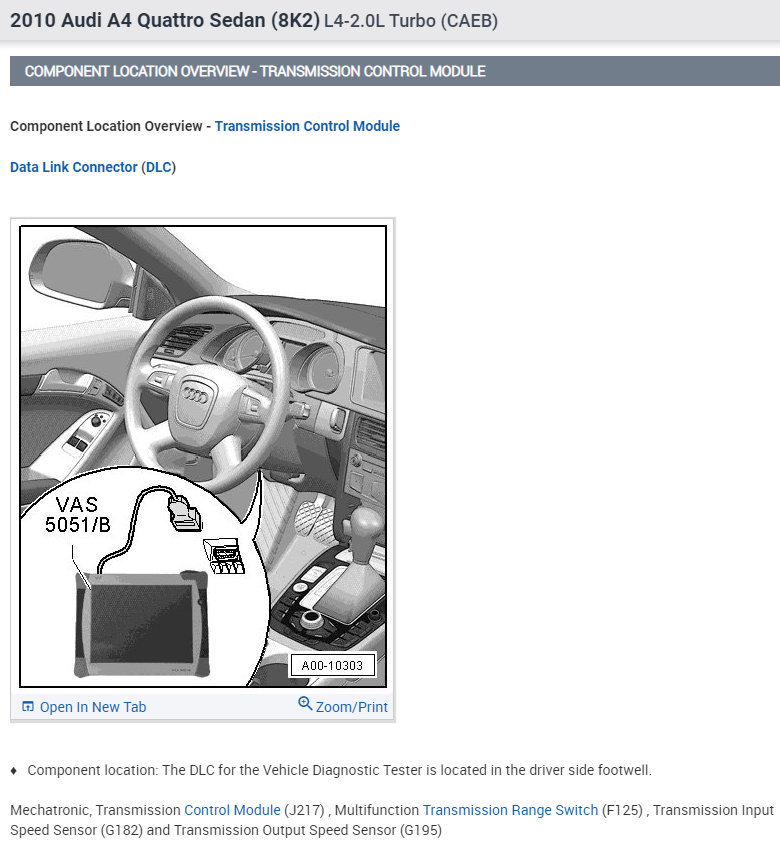 2010 Audi A4 Quattro Sedan (8K2) L4-2.0L Turbo (CAEB)

COMPONENT LOCATION OVERVIEW - TRANSMISSION CONTROL MODULE

Component Location Overview - Transmission Control Module

Data Link Connector (DLC)

VAS 5051/B

A00-10303

Open In New Tab

Zoom/Print

♦ Component location: The DLC for the Vehicle Diagnostic Tester is located in the driver side footwell.

Mechatronic, Transmission Control Module (J217) , Multifunction Transmission Range Switch (F125) , Transmission Input Speed Sensor (G182) and Transmission Output Speed Sensor (G195)