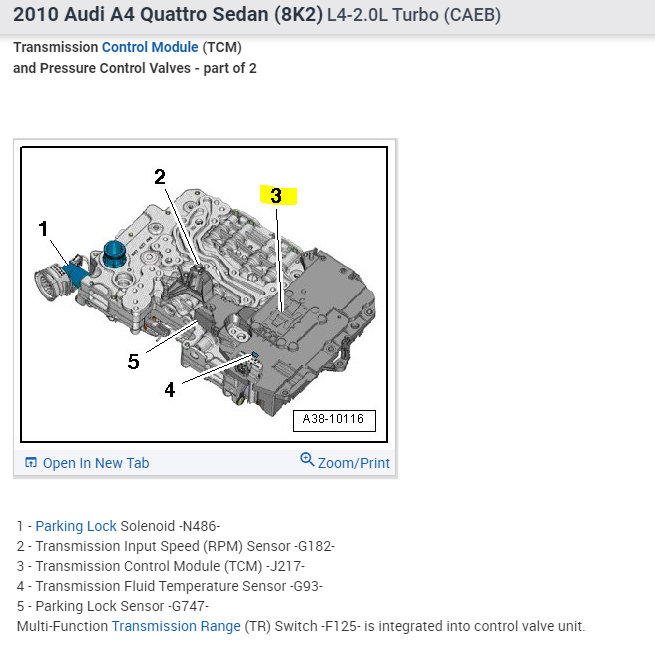 2010 Audi A4 Quattro Sedan (8K2) L4-2.0L Turbo (CAEB)

Transmission Control Module (TCM)
and Pressure Control Valves - part of 2

2
3
1
5
4
A38-10116

Open In New Tab
Zoom/Print

1 - Parking Lock Solenoid -N486-
2 - Transmission Input Speed (RPM) Sensor -G182-
3 - Transmission Control Module (TCM) -J217-
4 - Transmission Fluid Temperature Sensor -G93-
5 - Parking Lock Sensor -G747-
Multi-Function Transmission Range (TR) Switch -F125- is integrated into control valve unit.