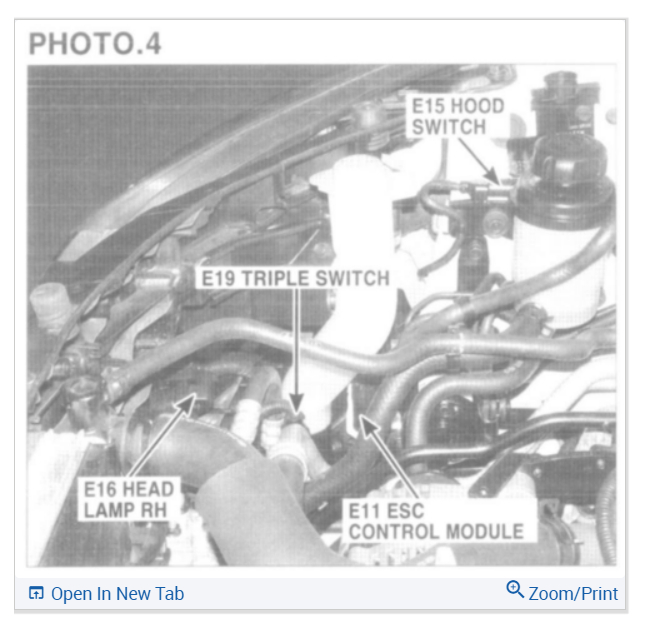 PHOTO.4

E15 HOOD SWITCH

E19 TRIPLE SWITCH

E16 HEAD LAMP RH

E11 ESC CONTROL MODULE

Open In New Tab

Zoom/Print