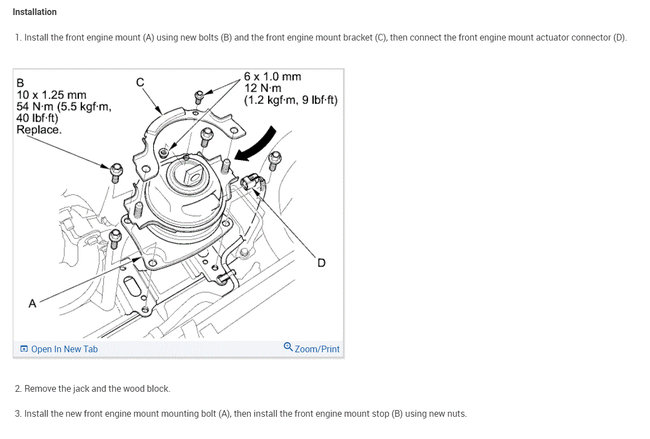 Installation

1. Install the front engine mount (A) using new bolts (B) and the front engine mount bracket (C), then connect the front engine mount actuator connector (D).

B
10 x 1.25 mm
54 N·m (5.5 kgf·m, 40 lbf·ft)
Replace.

C

6 x 1.0 mm
12 N·m
(1.2 kgf·m, 9 lbf·ft)

D

A

Open In New Tab

Zoom/Print

2. Remove the jack and the wood block.

3. Install the new front engine mount mounting bolt (A), then install the front engine mount stop (B) using new nuts.