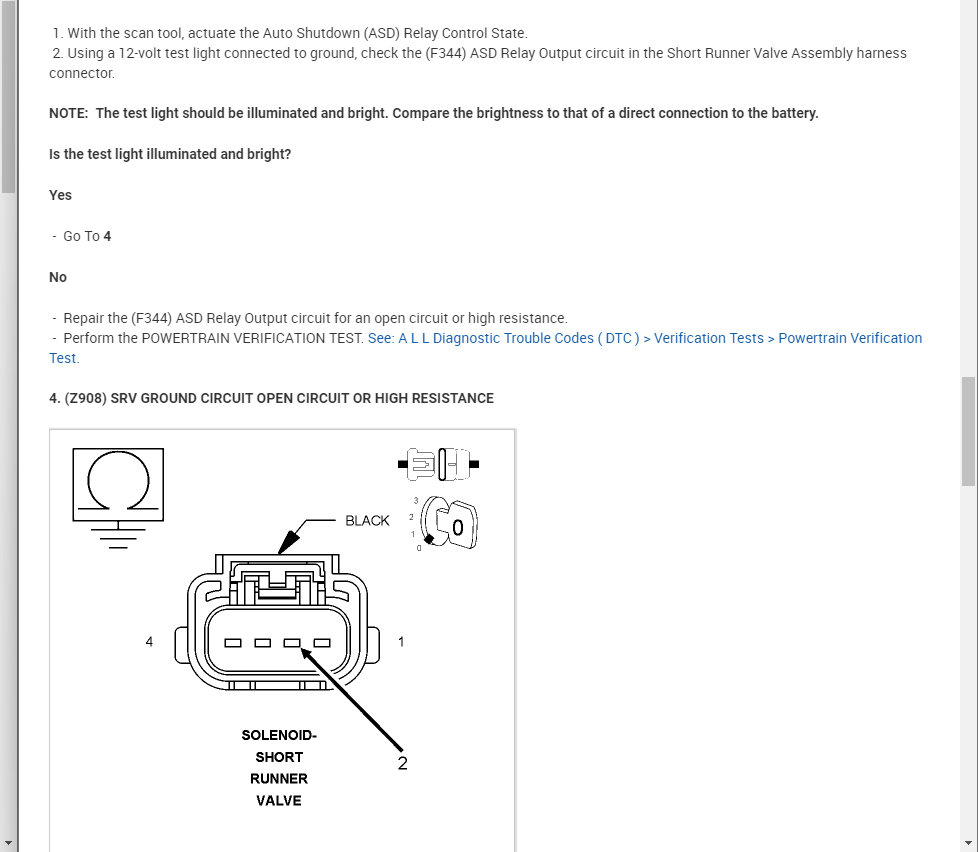 1. With the scan tool, actuate the Auto Shutdown (ASD) Relay Control State.
2. Using a 12-volt test light connected to ground, check the (F344) ASD Relay Output circuit in the Short Runner Valve Assembly harness connector.

NOTE: The test light should be illuminated and bright. Compare the brightness to that of a direct connection to the battery.

Is the test light illuminated and bright?

Yes

- Go To 4

No

- Repair the (F344) ASD Relay Output circuit for an open circuit or high resistance.
- Perform the POWERTRAIN VERIFICATION TEST. See: A L L Diagnostic Trouble Codes ( DTC ) > Verification Tests > Powertrain Verification Test.

4. (Z908) SRV GROUND CIRCUIT OPEN CIRCUIT OR HIGH RESISTANCE

BLACK

3
2
1
0

0

4

1

2

SOLENOID-SHORT RUNNER VALVE