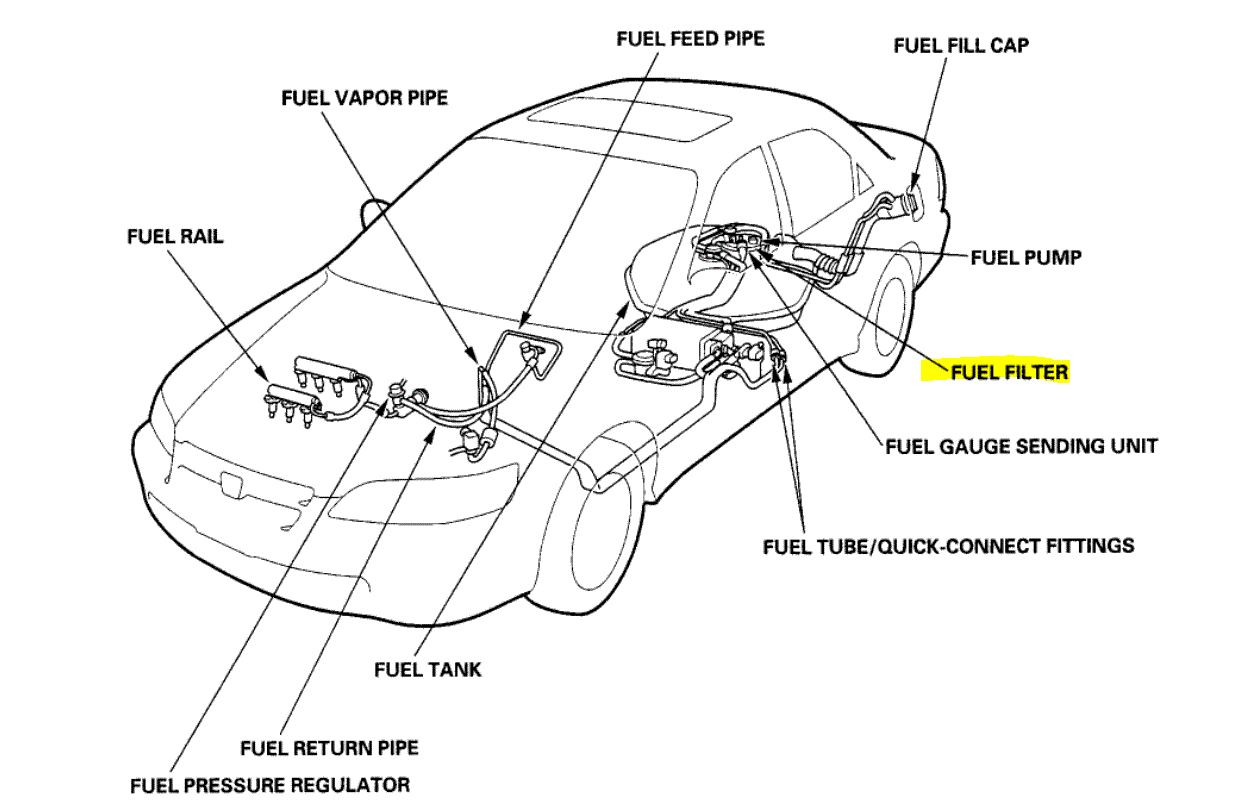 FUEL FEED PIPE
FUEL FILL CAP
FUEL VAPOR PIPE
FUEL RAIL
FUEL PUMP
FUEL FILTER
FUEL GAUGE SENDING UNIT
FUEL TUBE/QUICK-CONNECT FITTINGS
FUEL TANK
FUEL RETURN PIPE
FUEL PRESSURE REGULATOR