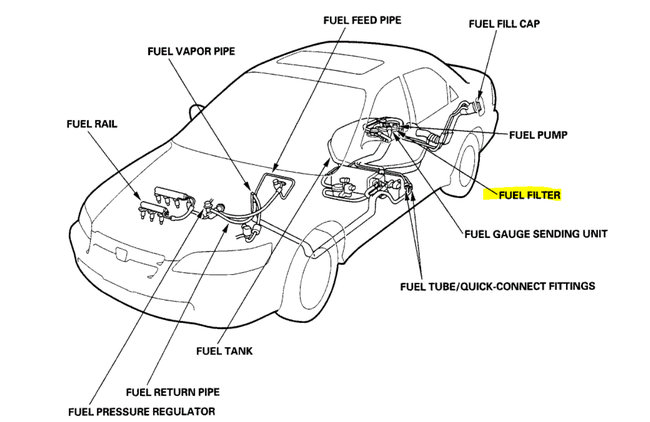 FUEL FEED PIPE
FUEL FILL CAP
FUEL VAPOR PIPE
FUEL RAIL
FUEL PUMP
FUEL FILTER
FUEL GAUGE SENDING UNIT
FUEL TUBE/QUICK-CONNECT FITTINGS
FUEL TANK
FUEL RETURN PIPE
FUEL PRESSURE REGULATOR