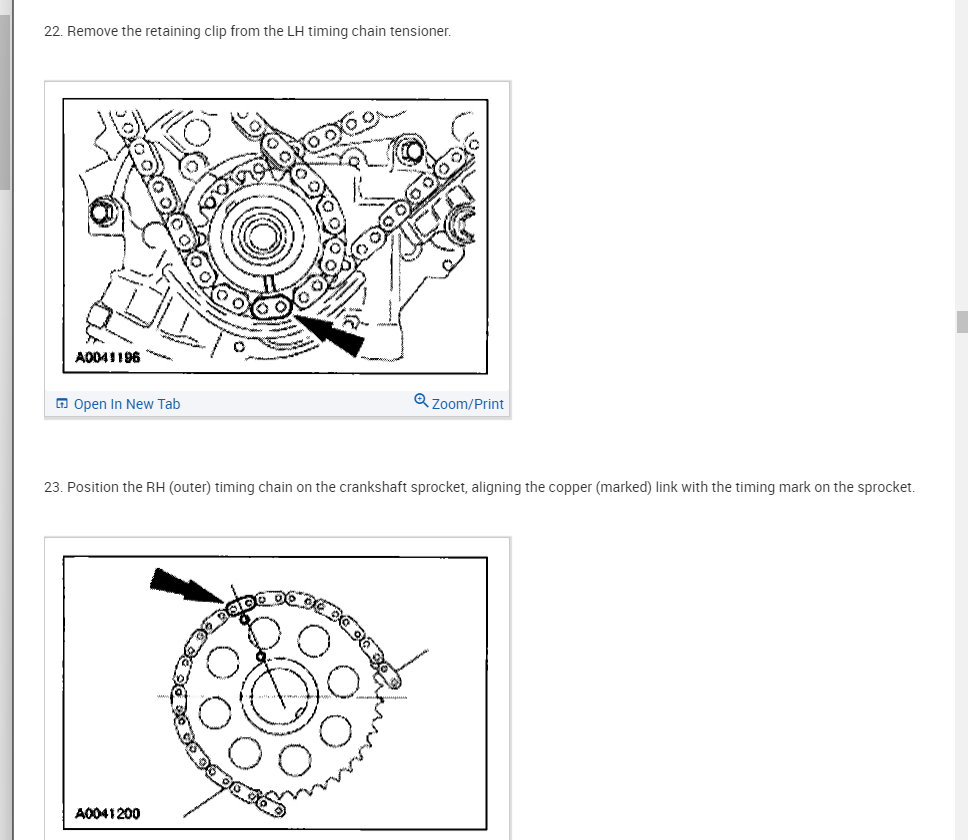 22. Remove the retaining clip from the LH timing chain tensioner.

A0041196

Open In New Tab

Zoom/Print

23. Position the RH (outer) timing chain on the crankshaft sprocket, aligning the copper (marked) link with the timing mark on the sprocket.

A0041200