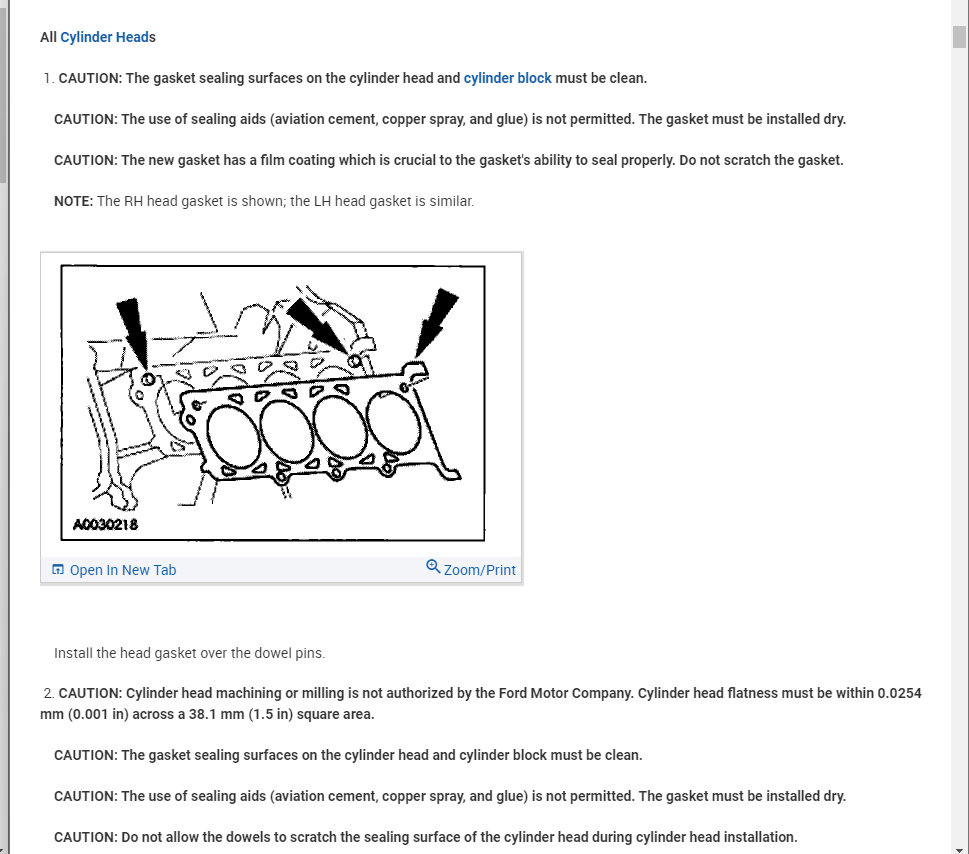 All Cylinder Heads

1. CAUTION: The gasket sealing surfaces on the cylinder head and cylinder block must be clean.

CAUTION: The use of sealing aids (aviation cement, copper spray, and glue) is not permitted. The gasket must be installed dry.

CAUTION: The new gasket has a film coating which is crucial to the gasket's ability to seal properly. Do not scratch the gasket.

NOTE: The RH head gasket is shown; the LH head gasket is similar.

A0030218

Open In New Tab

Zoom/Print

Install the head gasket over the dowel pins.

2. CAUTION: Cylinder head machining or milling is not authorized by the Ford Motor Company. Cylinder head flatness must be within 0.0254 mm (0.001 in) across a 38.1 mm (1.5 in) square area.

CAUTION: The gasket sealing surfaces on the cylinder head and cylinder block must be clean.

CAUTION: The use of sealing aids (aviation cement, copper spray, and glue) is not permitted. The gasket must be installed dry.

CAUTION: Do not allow the dowels to scratch the sealing surface of the cylinder head during cylinder head installation.