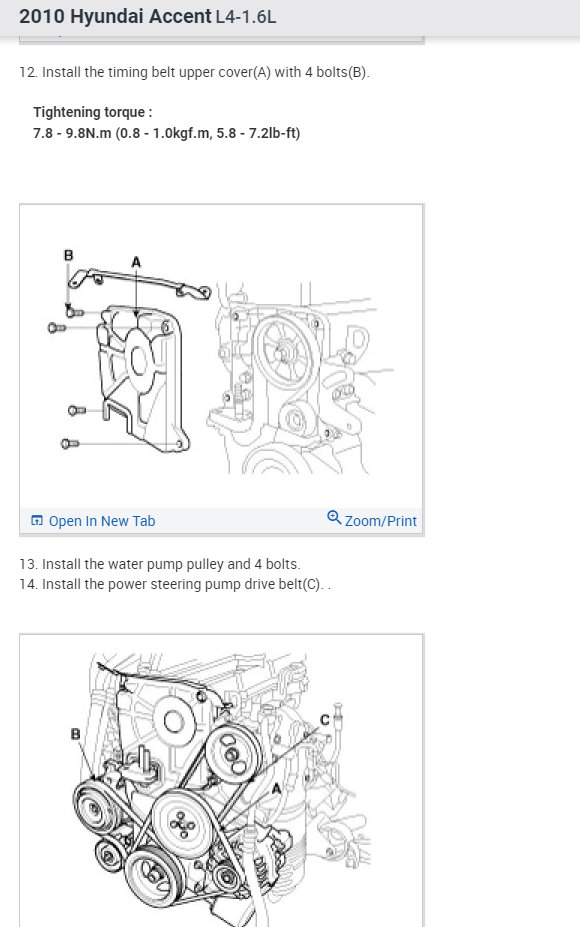 2010 Hyundai Accent L4-1.6L

12. Install the timing belt upper cover(A) with 4 bolts(B).

Tightening torque :
7.8 - 9.8N.m (0.8 - 1.0kgf.m, 5.8 - 7.2lb-ft)

B
A

Open In New Tab
Zoom/Print

13. Install the water pump pulley and 4 bolts.
14. Install the power steering pump drive belt(C). .

B
C
A