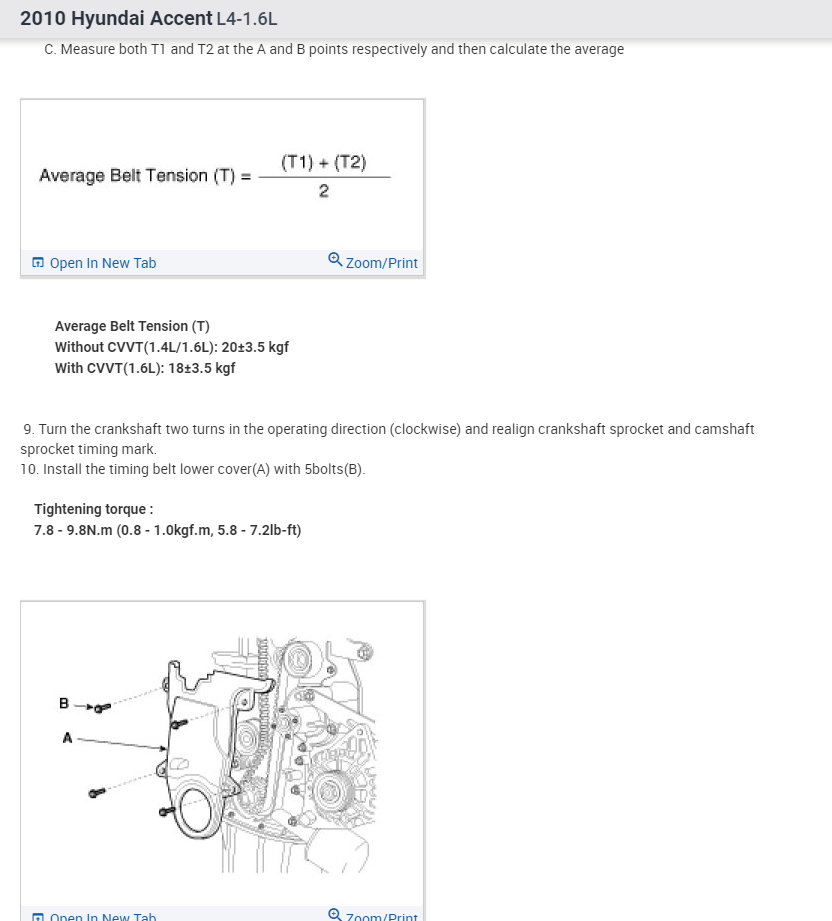 2010 Hyundai Accent L4-1.6L

C. Measure both T1 and T2 at the A and B points respectively and then calculate the average

Average Belt Tension (T) = $\frac{(T1) + (T2)}{2}$

Open In New Tab Zoom/Print

Average Belt Tension (T)
Without CVVT(1.4L/1.6L): 20±3.5 kgf
With CVVT(1.6L): 18±3.5 kgf

9. Turn the crankshaft two turns in the operating direction (clockwise) and realign crankshaft sprocket and camshaft sprocket timing mark.
10. Install the timing belt lower cover(A) with 5bolts(B).

Tightening torque :
7.8 - 9.8N.m (0.8 - 1.0kgf.m, 5.8 - 7.2lb-ft)

B
A

Open In New Tab Zoom/Print