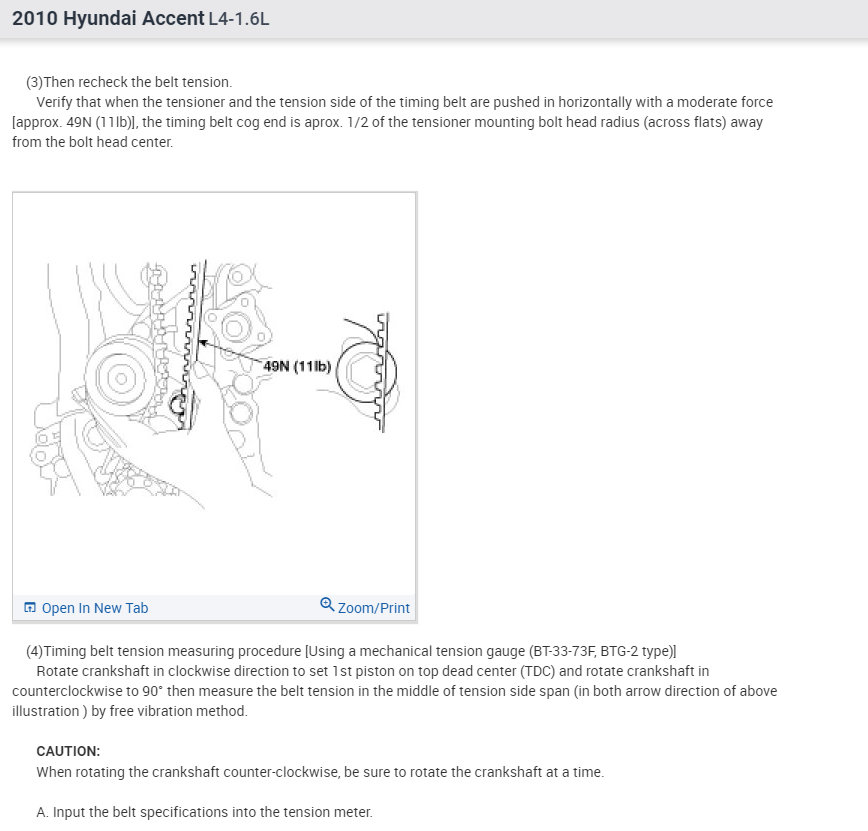 2010 Hyundai Accent L4-1.6L

(3)Then recheck the belt tension.
Verify that when the tensioner and the tension side of the timing belt are pushed in horizontally with a moderate force [approx. 49N (11lb)], the timing belt cog end is aprox. 1/2 of the tensioner mounting bolt head radius (across flats) away from the bolt head center.

49N (11lb)

Open In New Tab

Zoom/Print

(4)Timing belt tension measuring procedure [Using a mechanical tension gauge (BT-33-73F, BTG-2 type)]
Rotate crankshaft in clockwise direction to set 1st piston on top dead center (TDC) and rotate crankshaft in counterclockwise to 90° then measure the belt tension in the middle of tension side span (in both arrow direction of above illustration ) by free vibration method.

CAUTION:
When rotating the crankshaft counter-clockwise, be sure to rotate the crankshaft at a time.

A. Input the belt specifications into the tension meter.