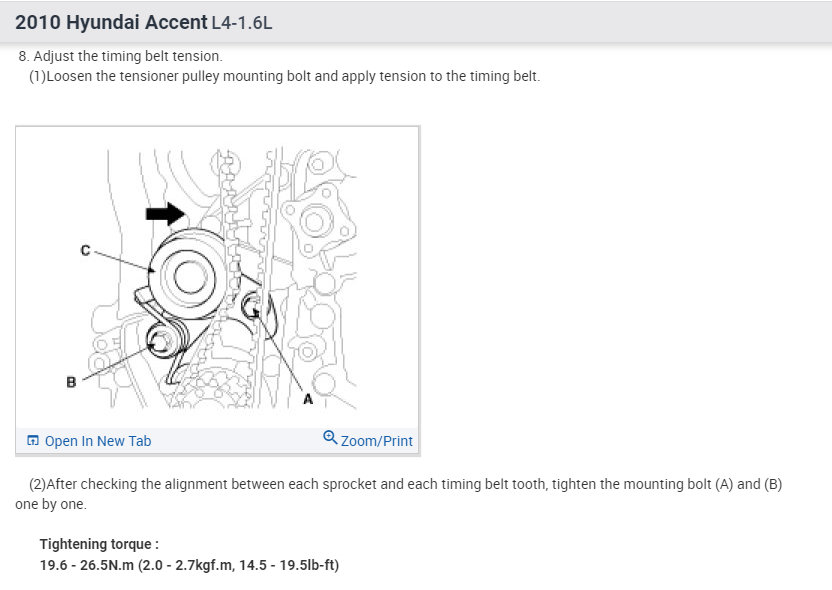 2010 Hyundai Accent L4-1.6L

8. Adjust the timing belt tension.
(1)Loosen the tensioner pulley mounting bolt and apply tension to the timing belt.

C

B

A

Open In New Tab

Zoom/Print

(2)After checking the alignment between each sprocket and each timing belt tooth, tighten the mounting bolt (A) and (B) one by one.

Tightening torque :
19.6 - 26.5N.m (2.0 - 2.7kgf.m, 14.5 - 19.5lb-ft)