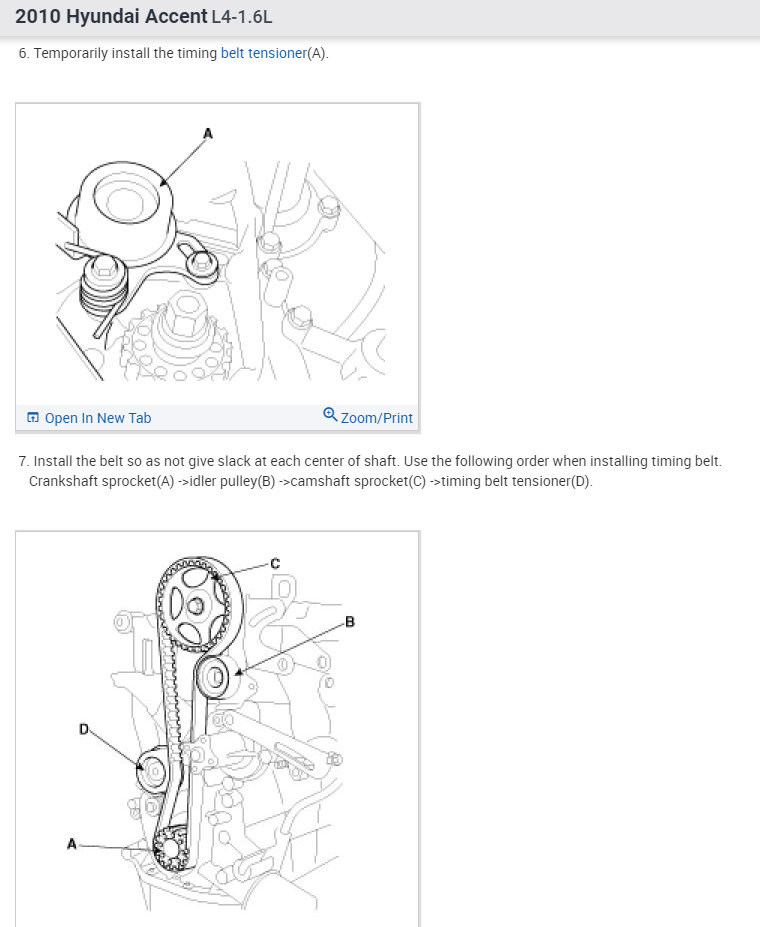 2010 Hyundai Accent L4-1.6L

6. Temporarily install the timing belt tensioner(A).

A

Open In New Tab

Zoom/Print

7. Install the belt so as not give slack at each center of shaft. Use the following order when installing timing belt. Crankshaft sprocket(A) ->idler pulley(B) ->camshaft sprocket(C) ->timing belt tensioner(D).

C

B

D

A