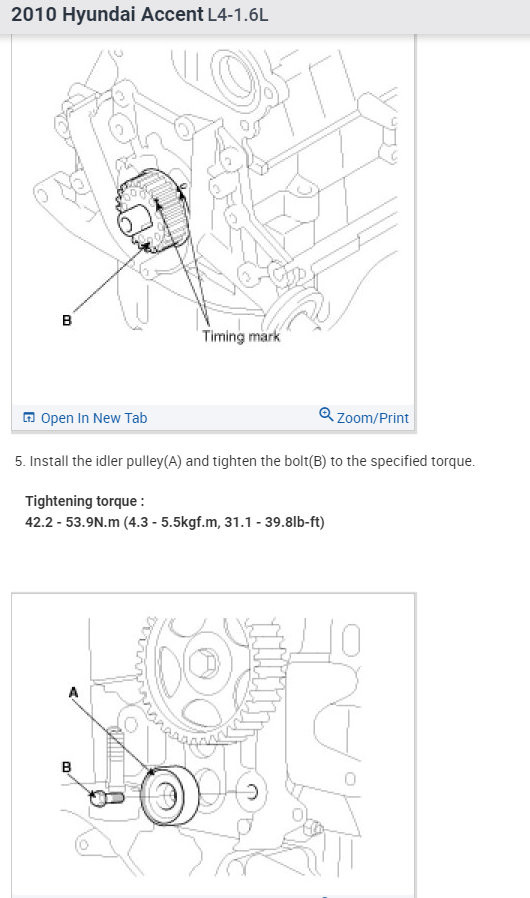 2010 Hyundai Accent L4-1.6L

B

Timing mark

Open In New Tab

Zoom/Print

5. Install the idler pulley(A) and tighten the bolt(B) to the specified torque.

Tightening torque :
42.2 - 53.9N.m (4.3 - 5.5kgf.m, 31.1 - 39.8lb-ft)

A

B