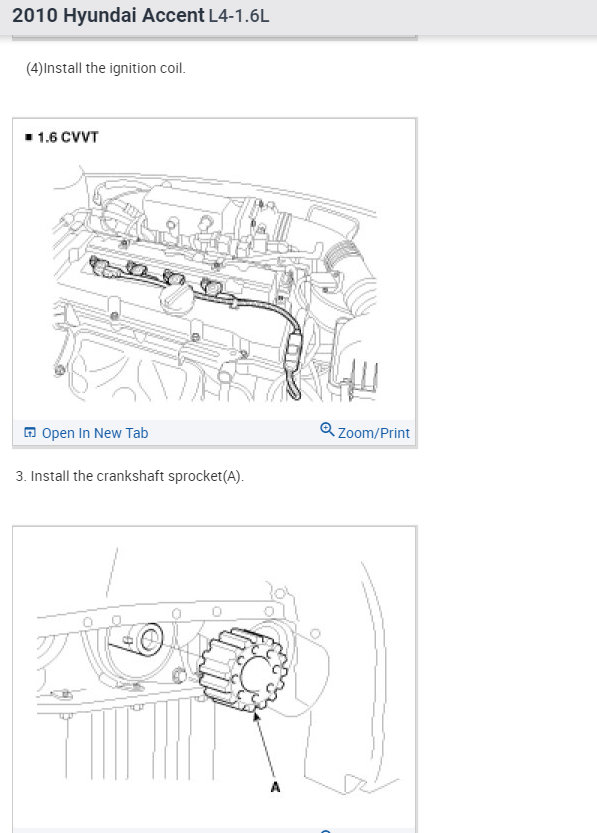 2010 Hyundai Accent L4-1.6L

(4)Install the ignition coil.

■ 1.6 CVVT

Open In New Tab

Zoom/Print

3. Install the crankshaft sprocket(A).

A