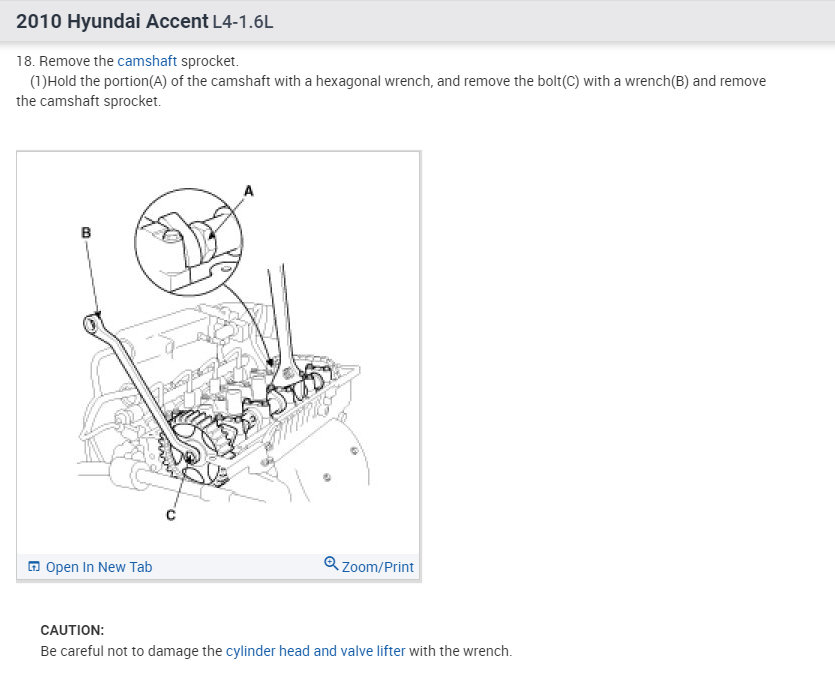 2010 Hyundai Accent L4-1.6L

18. Remove the camshaft sprocket.
(1)Hold the portion(A) of the camshaft with a hexagonal wrench, and remove the bolt(C) with a wrench(B) and remove the camshaft sprocket.

A
B
C

Open In New Tab
Zoom/Print

CAUTION:
Be careful not to damage the cylinder head and valve lifter with the wrench.