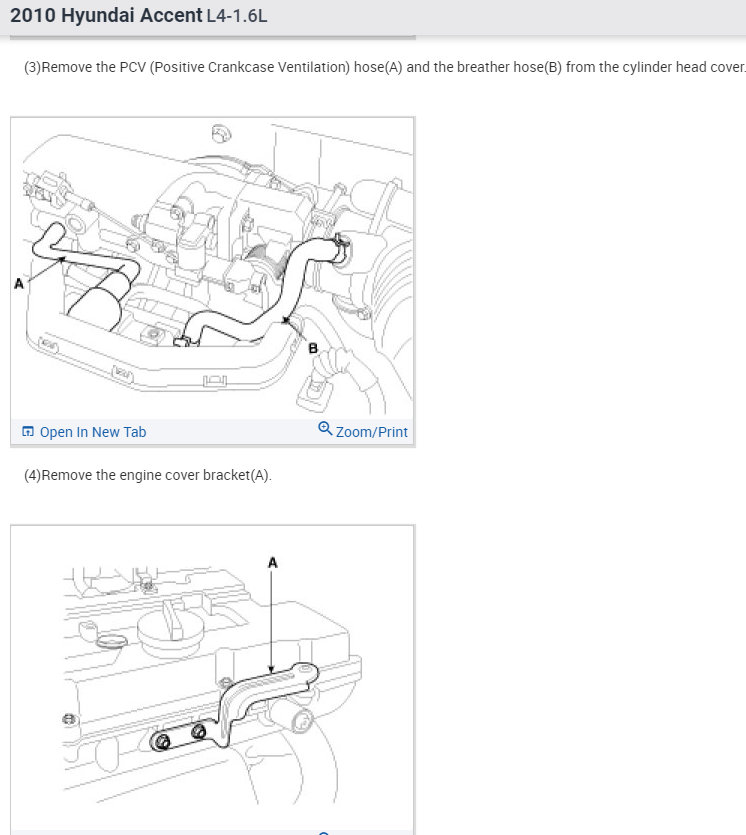 2010 Hyundai Accent L4-1.6L

(3)Remove the PCV (Positive Crankcase Ventilation) hose(A) and the breather hose(B) from the cylinder head cover.

A

B

Open In New Tab

Zoom/Print

(4)Remove the engine cover bracket(A).

A