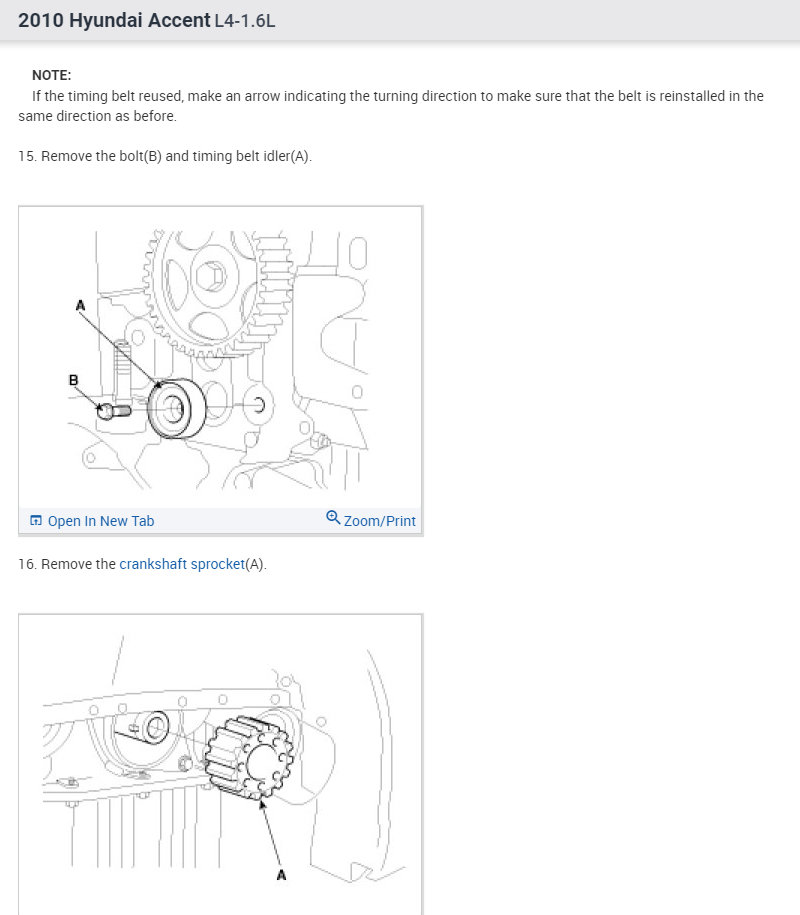 2010 Hyundai Accent L4-1.6L

NOTE:
If the timing belt reused, make an arrow indicating the turning direction to make sure that the belt is reinstalled in the same direction as before.

15. Remove the bolt(B) and timing belt idler(A).

A

B

Open In New Tab

Zoom/Print

16. Remove the crankshaft sprocket(A).

A