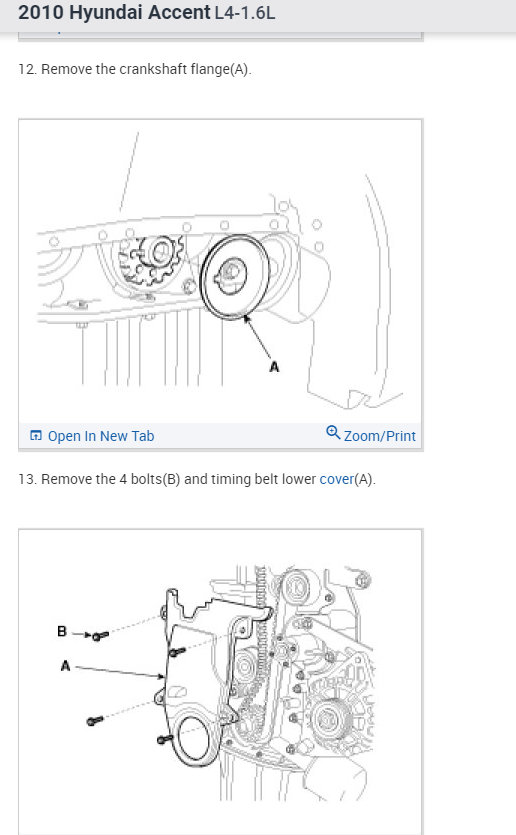 2010 Hyundai Accent L4-1.6L

12. Remove the crankshaft flange(A).

A

Open In New Tab

Zoom/Print

13. Remove the 4 bolts(B) and timing belt lower cover(A).

B

A