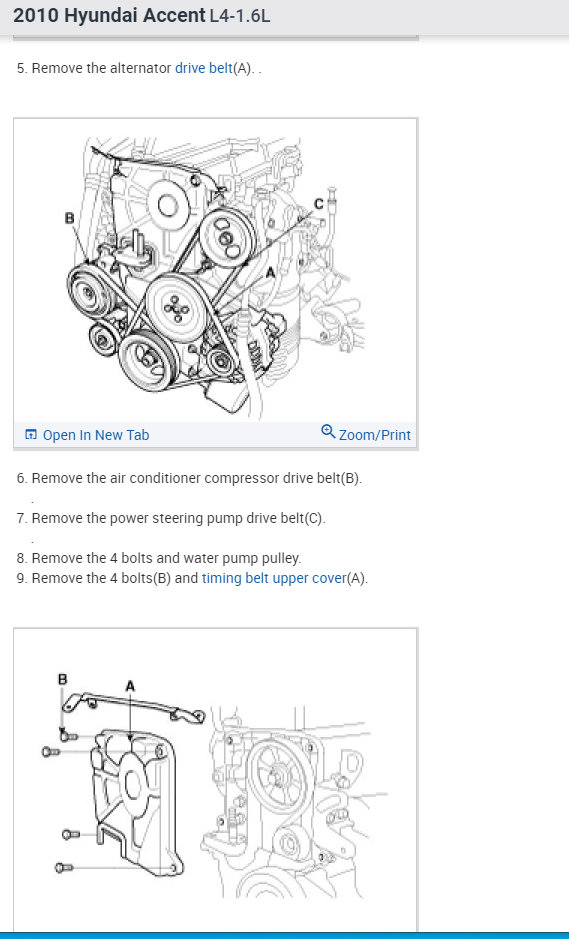 2010 Hyundai Accent L4-1.6L

5. Remove the alternator drive belt(A). .

B
C
A

Open In New Tab
Zoom/Print

6. Remove the air conditioner compressor drive belt(B).

.

7. Remove the power steering pump drive belt(C).

.

8. Remove the 4 bolts and water pump pulley.
9. Remove the 4 bolts(B) and timing belt upper cover(A).

B
A