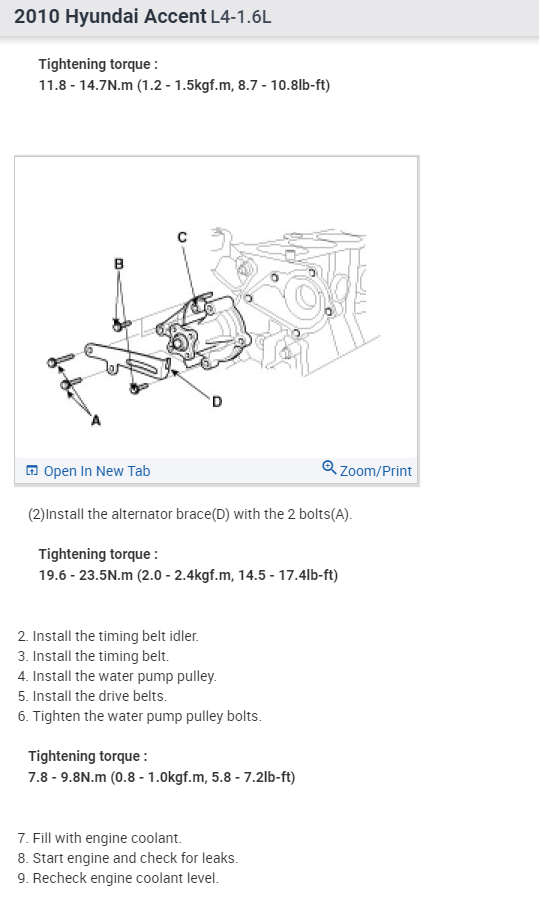 2010 Hyundai Accent L4-1.6L

Tightening torque :
11.8 - 14.7N.m (1.2 - 1.5kgf.m, 8.7 - 10.8lb-ft)

C
B
D
A

Open In New Tab
Zoom/Print

(2)Install the alternator brace(D) with the 2 bolts(A).

Tightening torque :
19.6 - 23.5N.m (2.0 - 2.4kgf.m, 14.5 - 17.4lb-ft)

2. Install the timing belt idler.
3. Install the timing belt.
4. Install the water pump pulley.
5. Install the drive belts.
6. Tighten the water pump pulley bolts.

Tightening torque :
7.8 - 9.8N.m (0.8 - 1.0kgf.m, 5.8 - 7.2lb-ft)

7. Fill with engine coolant.
8. Start engine and check for leaks.
9. Recheck engine coolant level.