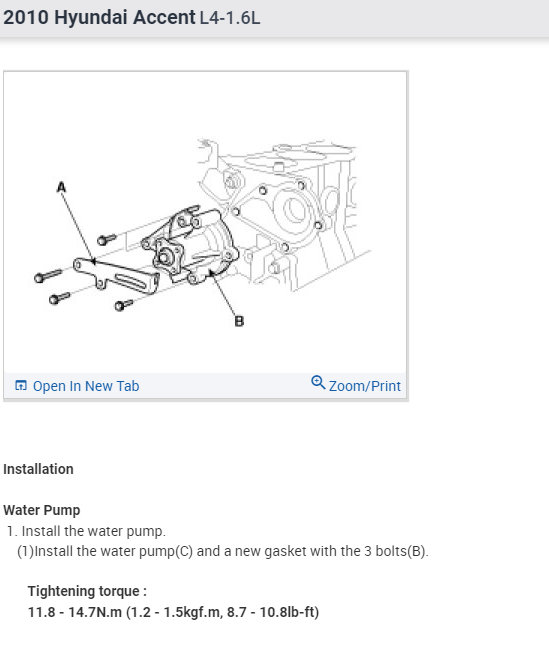 2010 Hyundai Accent L4-1.6L

A

B

Open In New Tab

Zoom/Print

Installation

Water Pump

1. Install the water pump.

(1)Install the water pump(C) and a new gasket with the 3 bolts(B).

Tightening torque :
11.8 - 14.7N.m (1.2 - 1.5kgf.m, 8.7 - 10.8lb-ft)