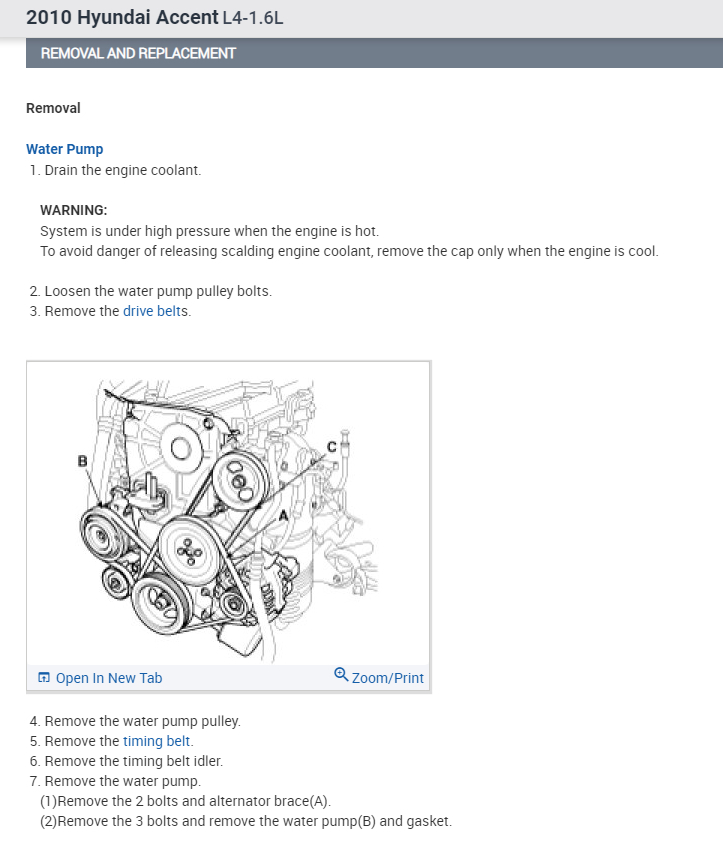 2010 Hyundai Accent L4-1.6L

REMOVAL AND REPLACEMENT

Removal

Water Pump
1. Drain the engine coolant.

WARNING:
System is under high pressure when the engine is hot.
To avoid danger of releasing scalding engine coolant, remove the cap only when the engine is cool.

2. Loosen the water pump pulley bolts.
3. Remove the drive belts.

B
C
A

Open In New Tab
Zoom/Print

4. Remove the water pump pulley.
5. Remove the timing belt.
6. Remove the timing belt idler.
7. Remove the water pump.
(1)Remove the 2 bolts and alternator brace(A).
(2)Remove the 3 bolts and remove the water pump(B) and gasket.