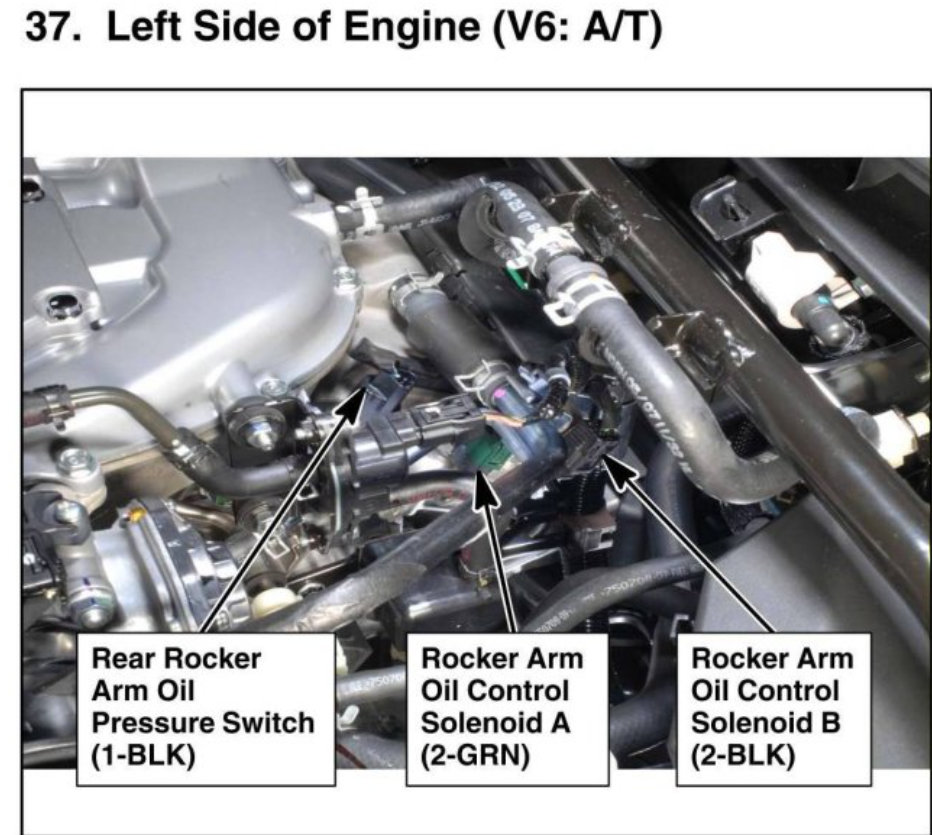 37. Left Side of Engine (V6: A/T)

Rear Rocker Arm Oil Pressure Switch (1-BLK)

Rocker Arm Oil Control Solenoid A (2-GRN)

Rocker Arm Oil Control Solenoid B (2-BLK)