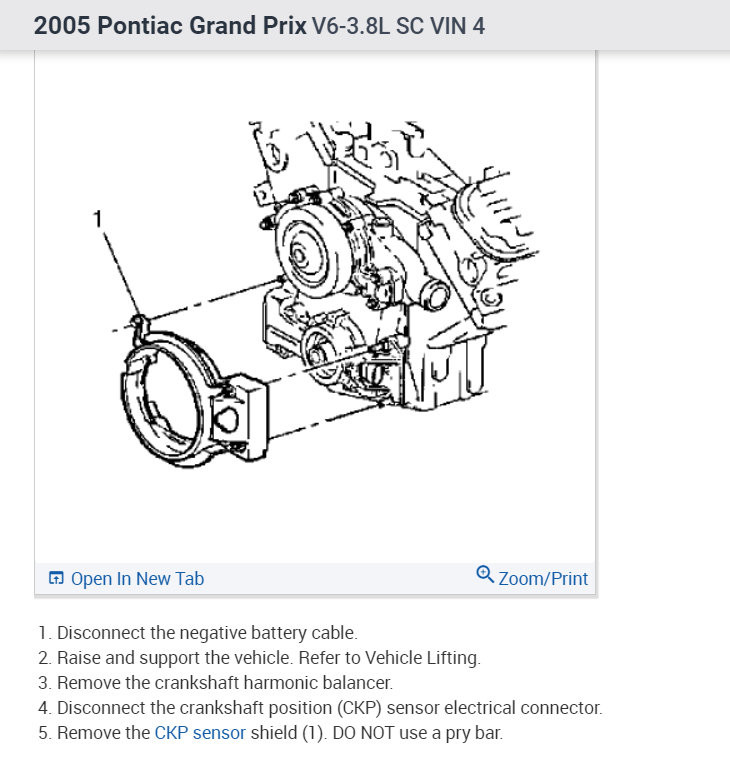 2005 Pontiac Grand Prix V6-3.8L SC VIN 4

1

Open In New Tab

Zoom/Print

1. Disconnect the negative battery cable.
2. Raise and support the vehicle. Refer to Vehicle Lifting.
3. Remove the crankshaft harmonic balancer.
4. Disconnect the crankshaft position (CKP) sensor electrical connector.
5. Remove the CKP sensor shield (1). DO NOT use a pry bar.