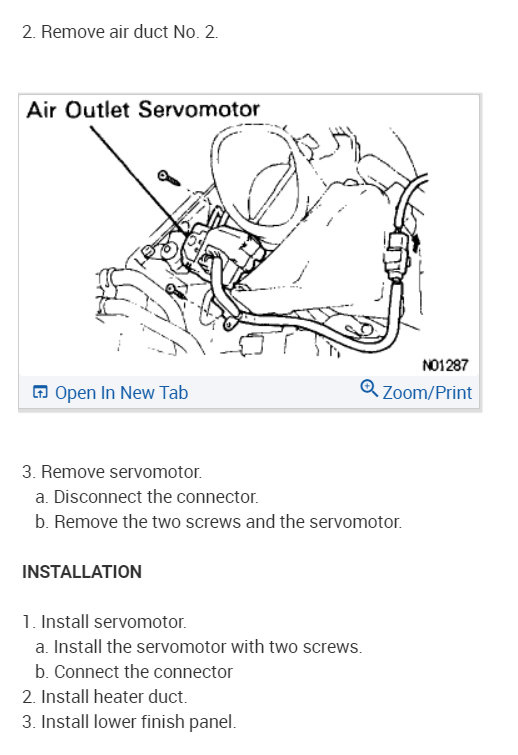 2. Remove air duct No. 2.

Air Outlet Servomotor

N01287

Open In New Tab

Zoom/Print

3. Remove servomotor.
a. Disconnect the connector.
b. Remove the two screws and the servomotor.

INSTALLATION

1. Install servomotor.
a. Install the servomotor with two screws.
b. Connect the connector
2. Install heater duct.
3. Install lower finish panel.