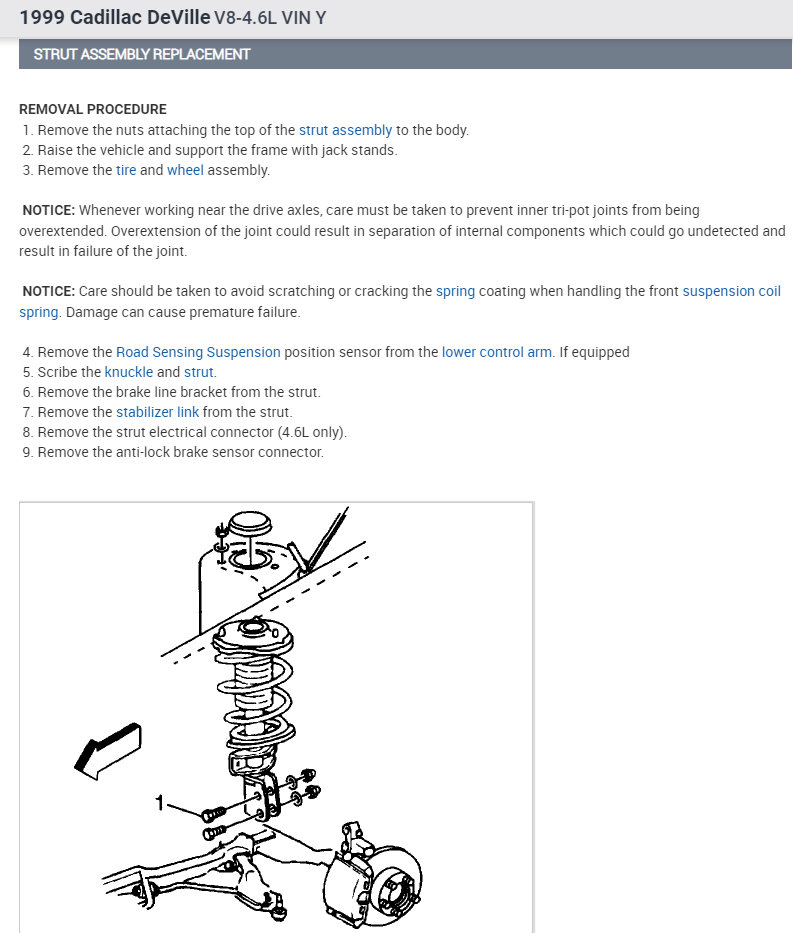 1999 Cadillac DeVille V8-4.6L VIN Y

STRUT ASSEMBLY REPLACEMENT

REMOVAL PROCEDURE
1. Remove the nuts attaching the top of the strut assembly to the body.
2. Raise the vehicle and support the frame with jack stands.
3. Remove the tire and wheel assembly.

NOTICE: Whenever working near the drive axles, care must be taken to prevent inner tri-pot joints from being overextended. Overextension of the joint could result in separation of internal components which could go undetected and result in failure of the joint.

NOTICE: Care should be taken to avoid scratching or cracking the spring coating when handling the front suspension coil spring. Damage can cause premature failure.

4. Remove the Road Sensing Suspension position sensor from the lower control arm. If equipped
5. Scribe the knuckle and strut.
6. Remove the brake line bracket from the strut.
7. Remove the stabilizer link from the strut.
8. Remove the strut electrical connector (4.6L only).
9. Remove the anti-lock brake sensor connector.

1